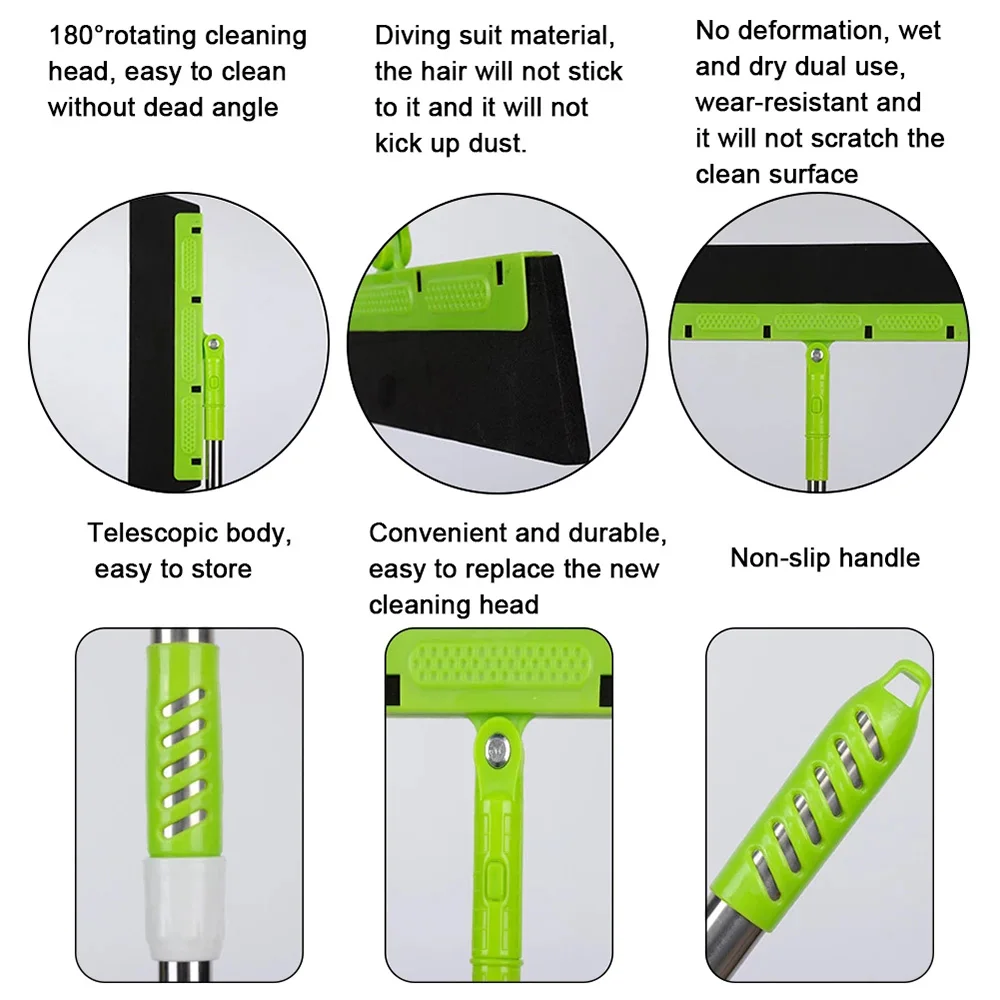 180°rotating cleaning head, easy to clean without dead angle

Diving suit material, the hair will not stick to it and it will not kick up dust.

No deformation, wet and dry dual use, wear-resistant and it will not scratch the clean surface

Telescopic body, easy to store

Convenient and durable, easy to replace the new cleaning head

Non-slip handle