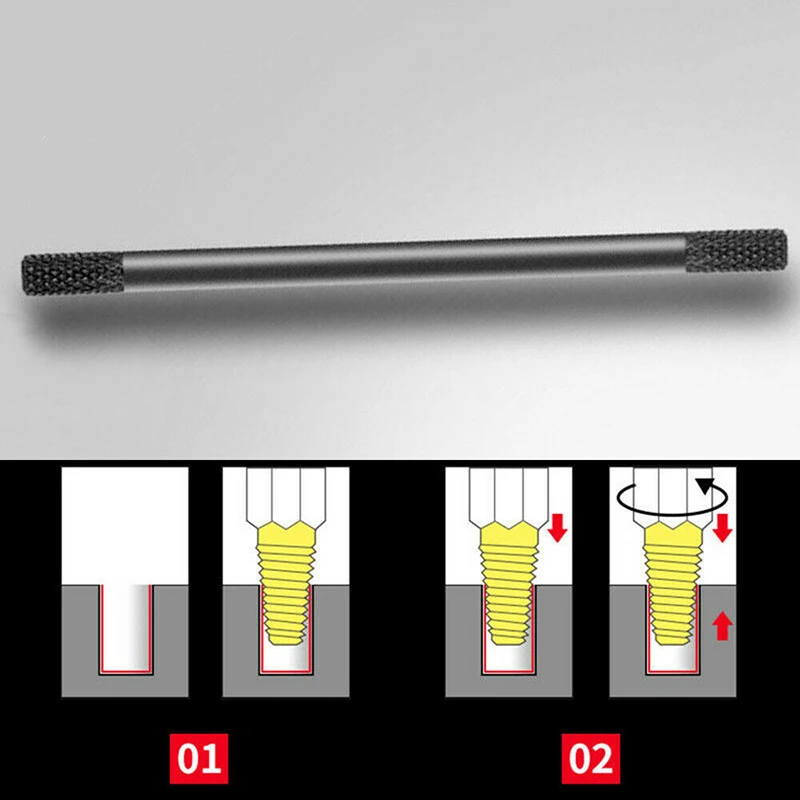 01

02