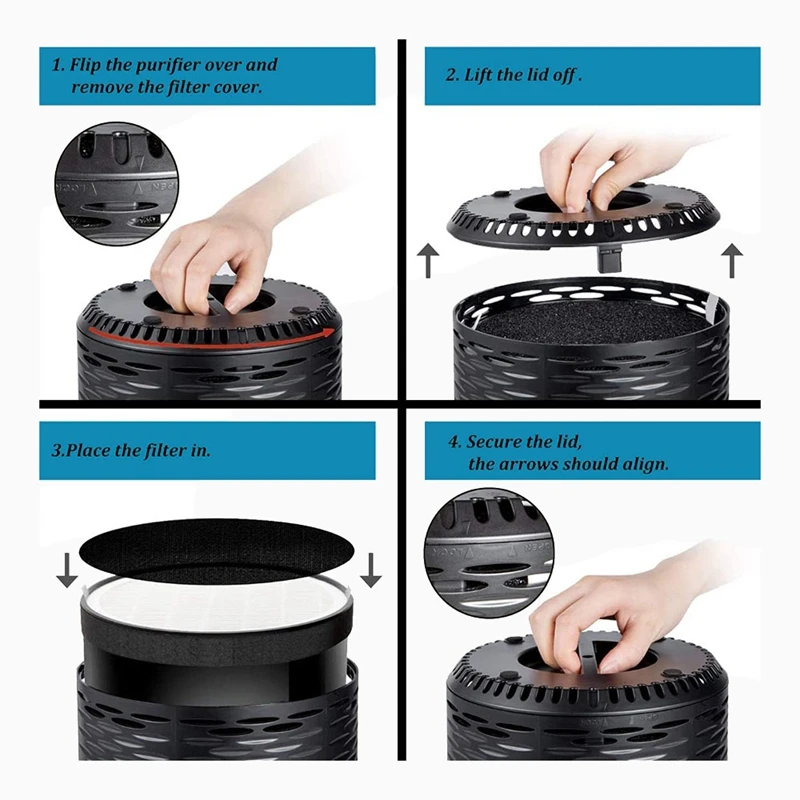 1. Flip the purifier over and remove the filter cover.

LOCK OPEN

2. Lift the lid off .

3.Place the filter in.

4. Secure the lid, the arrows should align.

LOCK OPEN