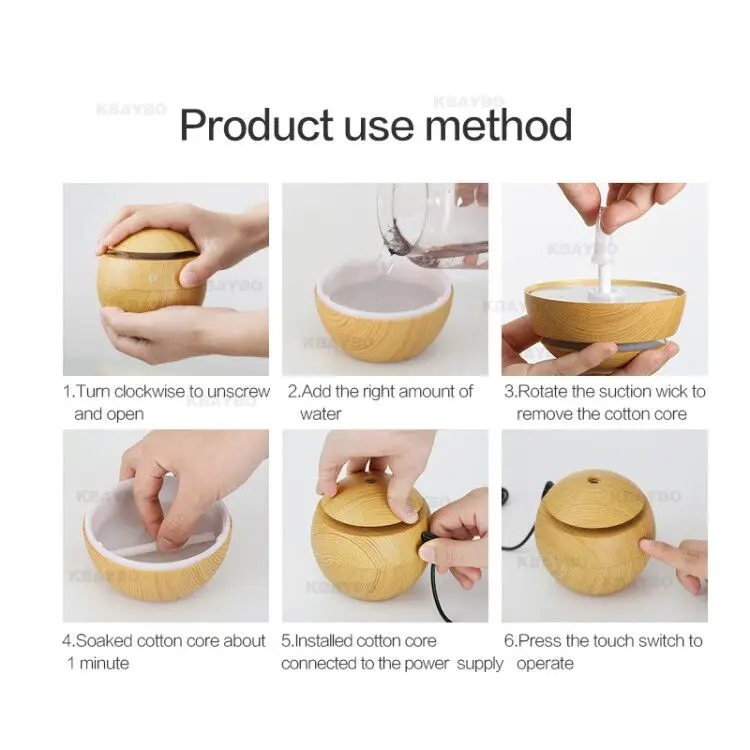 KBAYBO

KBAYBO

Product use method

1.Turn clockwise to unscrew and open

2.Add the right amount of water

3.Rotate the suction wick to remove the cotton core

4.Soaked cotton core about 1 minute

5.Installed cotton core connected to the power supply

6.Press the touch switch to operate