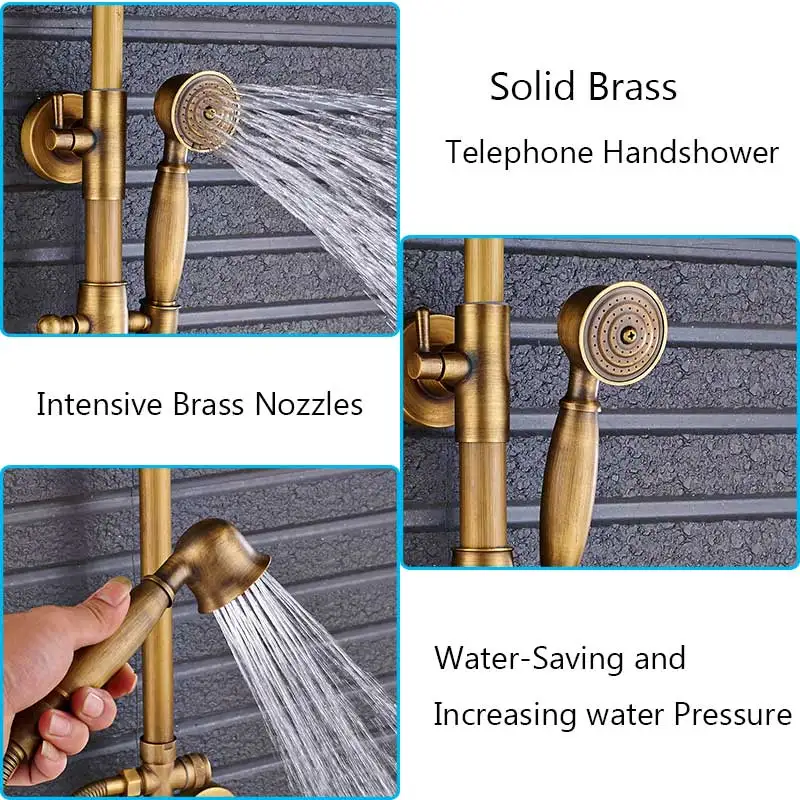 Solid Brass
Telephone Handshower

Intensive Brass Nozzles

Water-Saving and
Increasing water Pressure