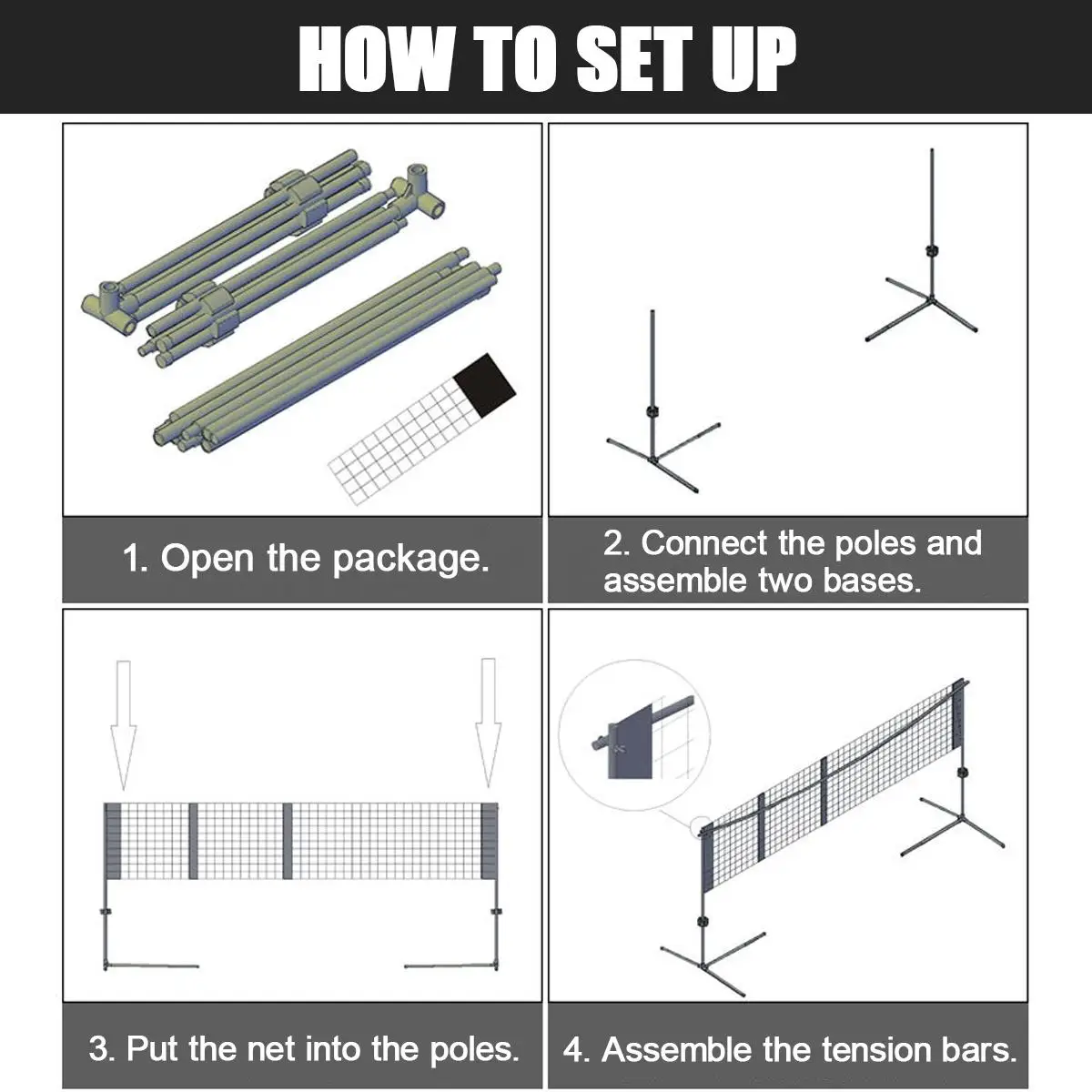 HOW TO SET UP

1. Open the package.

2. Connect the poles and assemble two bases.

3. Put the net into the poles.

4. Assemble the tension bars.