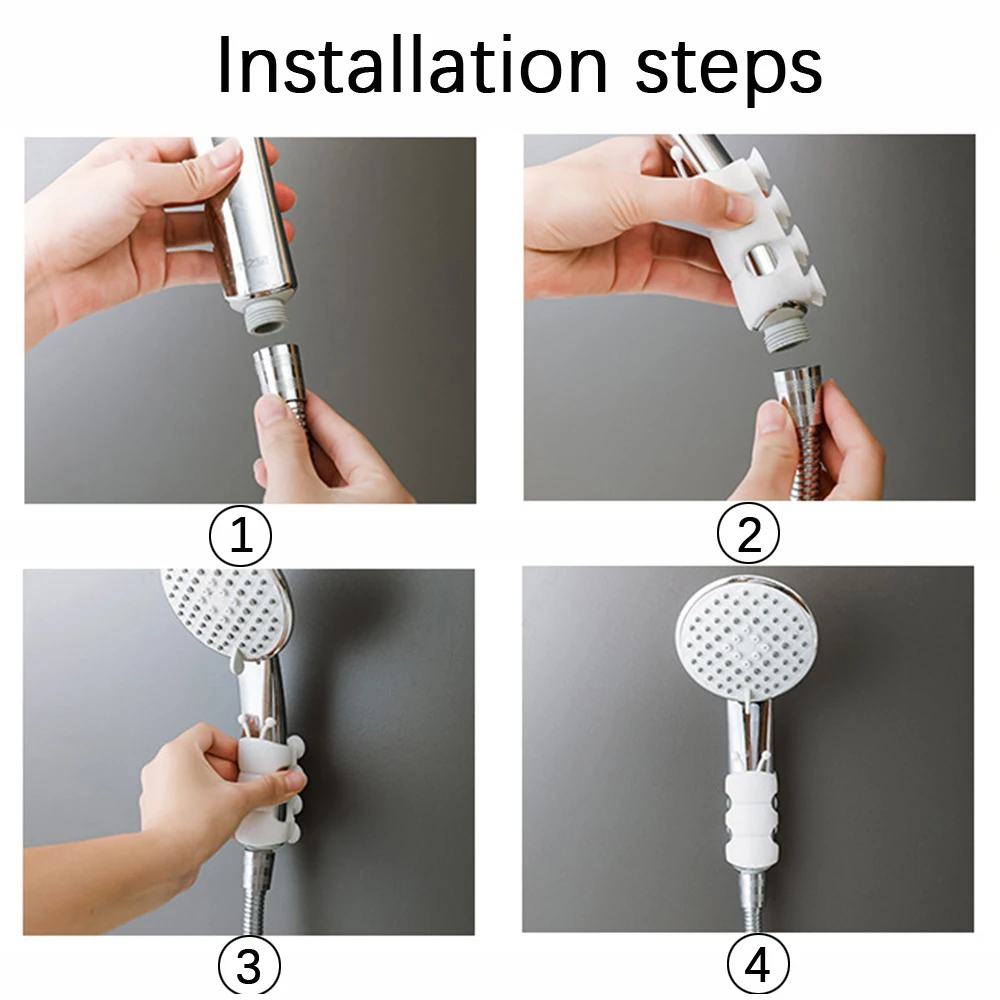 Installation steps

①

②

③

④