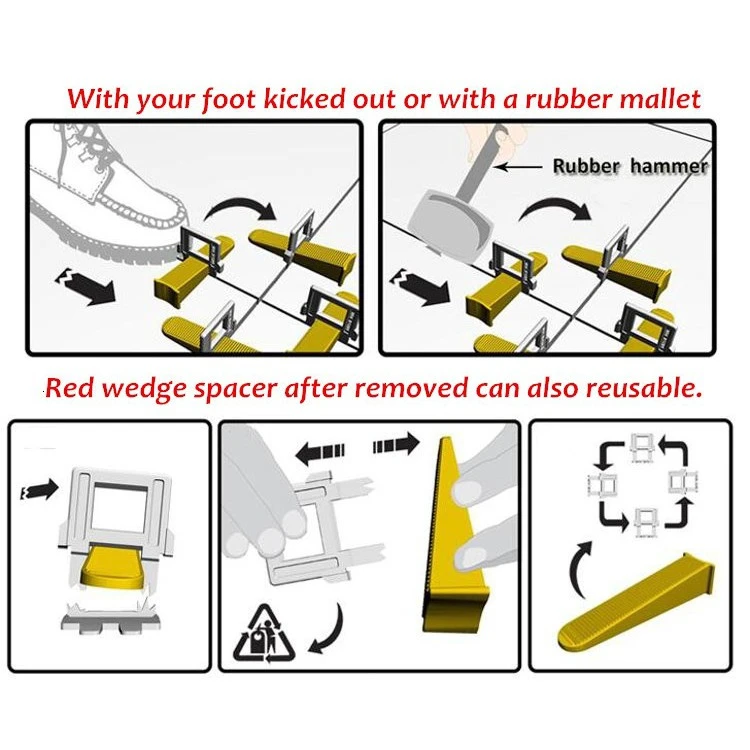 With your foot kicked out or with a rubber mallet

Rubber hammer

Red wedge spacer after removed can also reusable.