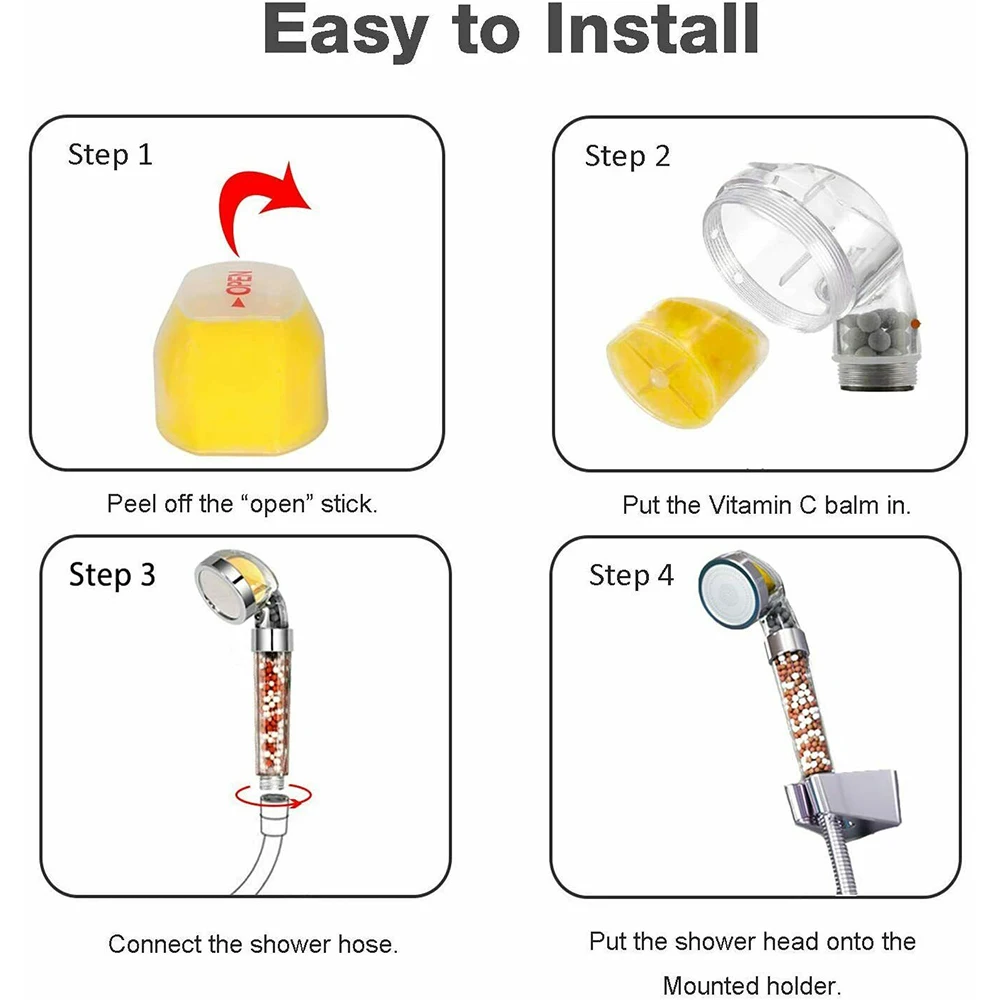 Easy to Install

Step 1

OPEN

Peel off the “open” stick.

Step 2

Put the Vitamin C balm in.

Step 3

Connect the shower hose.

Step 4

Put the shower head onto the Mounted holder.