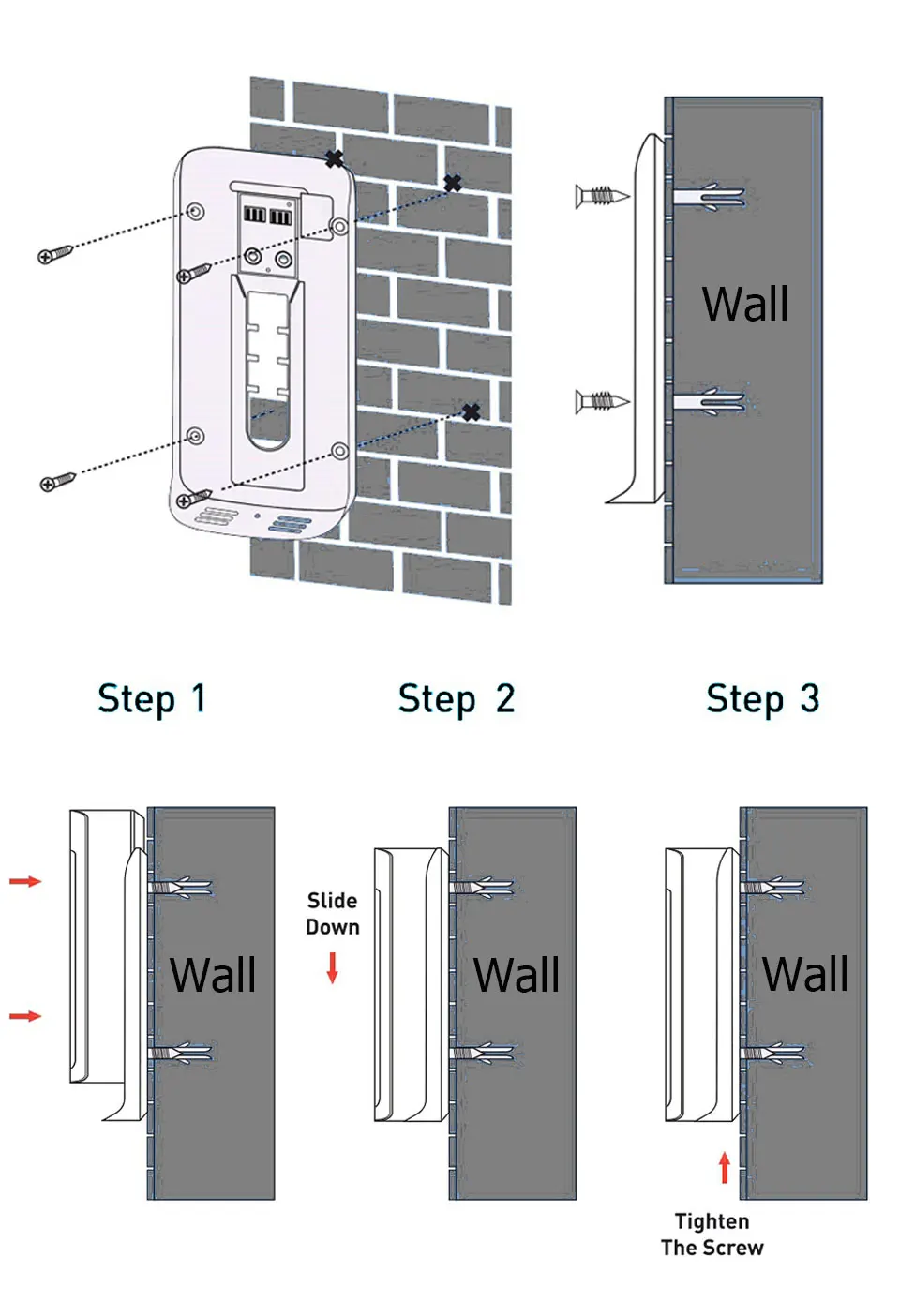 Wall

Step 1

Step 2

Step 3

Wall

Slide Down

Wall

Wall

Tighten The Screw