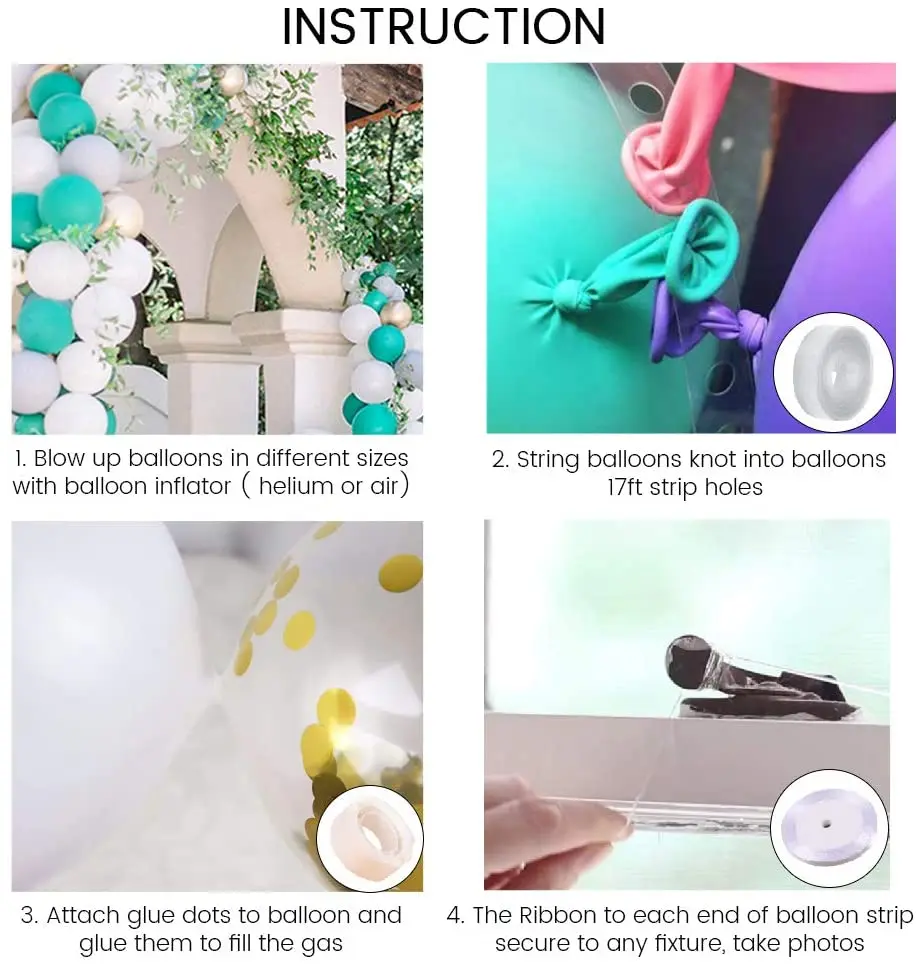 INSTRUCTION

1. Blow up balloons in different sizes with balloon inflator ( helium or air)

2. String balloons knot into balloons 17ft strip holes

3. Attach glue dots to balloon and glue them to fill the gas

4. The Ribbon to each end of balloon strip secure to any fixture, take photos