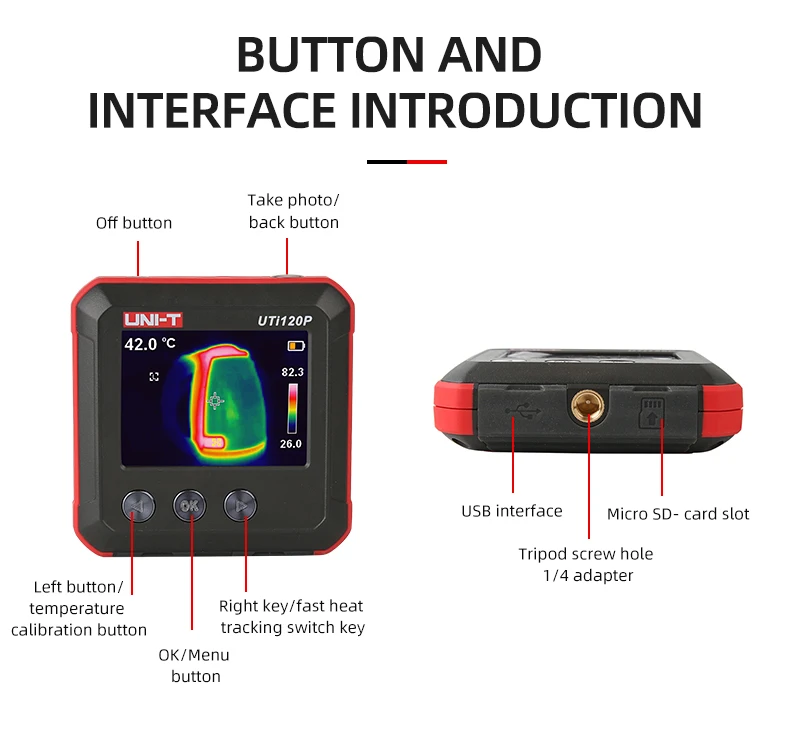 BUTTON AND INTERFACE INTRODUCTION

Off button

Take photo/ back button

UNI-T

UTi120P

42.0 °C

82.3

26.0

OK

Left button/ temperature calibration button

OK/Menu button

Right key/fast heat tracking switch key

USB interface

Tripod screw hole 1/4 adapter

Micro SD- card slot