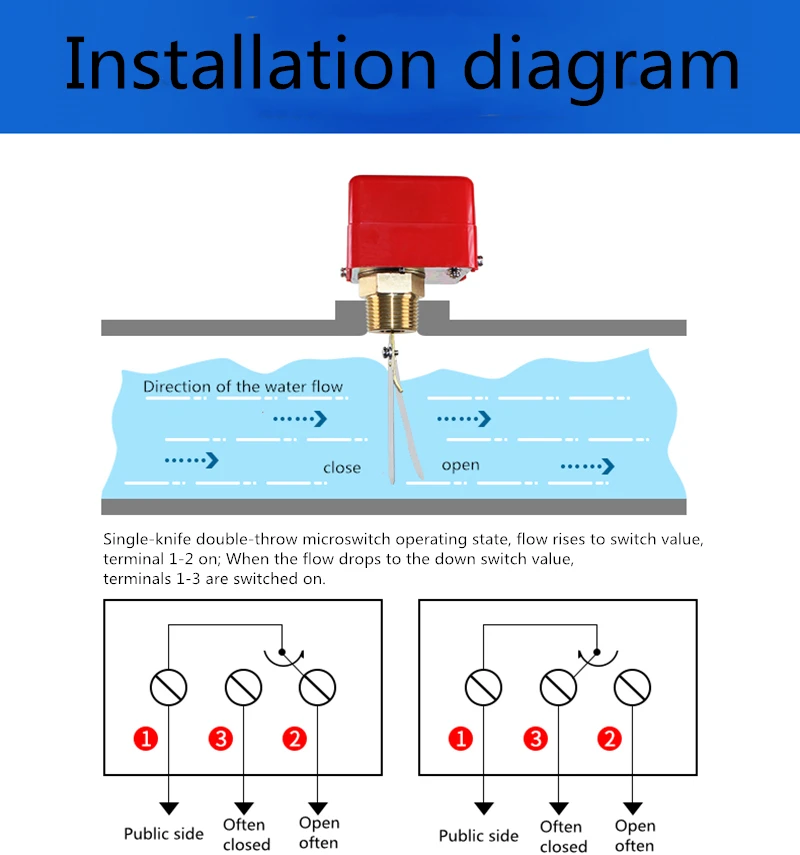 Installation diagram

Direction of the water flow

close

open

Single-knife double-throw microswitch operating state, flow rises to switch value, terminal 1-2 on; When the flow drops to the down switch value, terminals 1-3 are switched on.

1 3 2

Public side
Often closed
Open often

1 3 2

Public side
Often closed
Open often