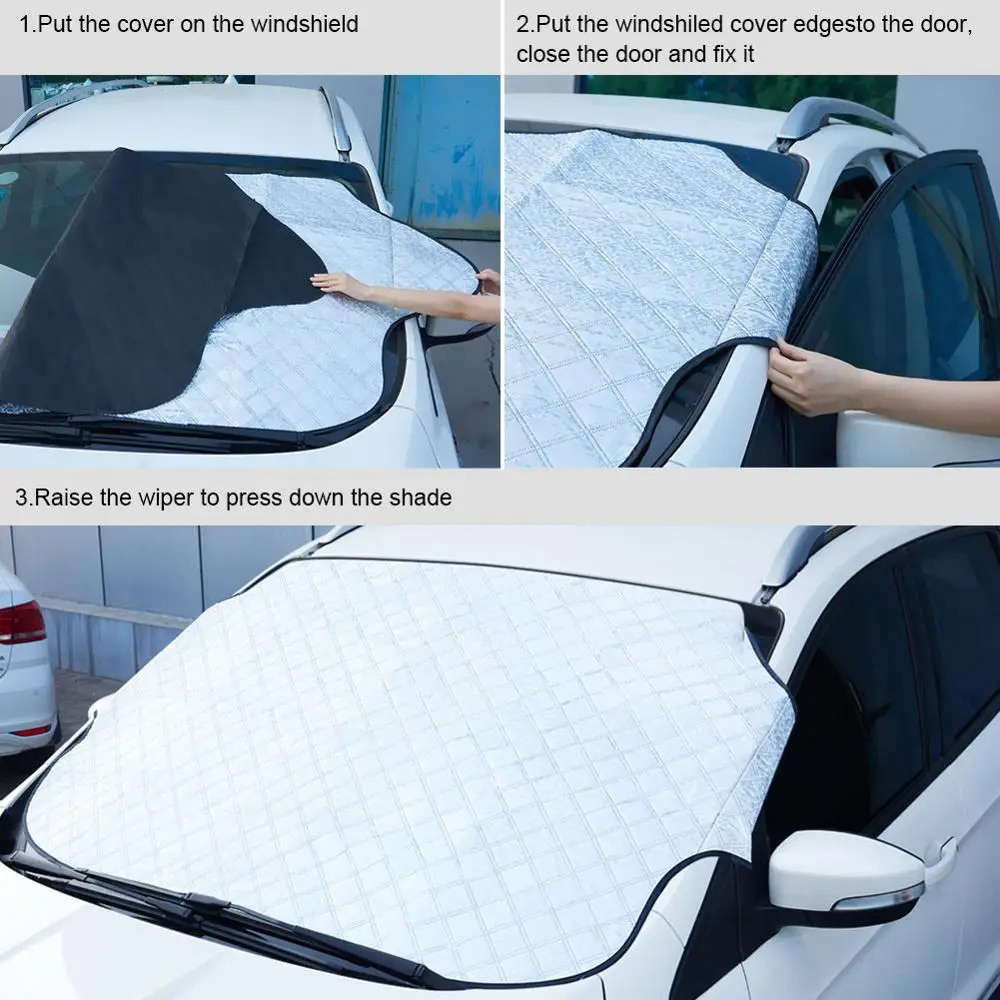 1.Put the cover on the windshield

2.Put the windshiled cover edgesto the door, close the door and fix it

3.Raise the wiper to press down the shade