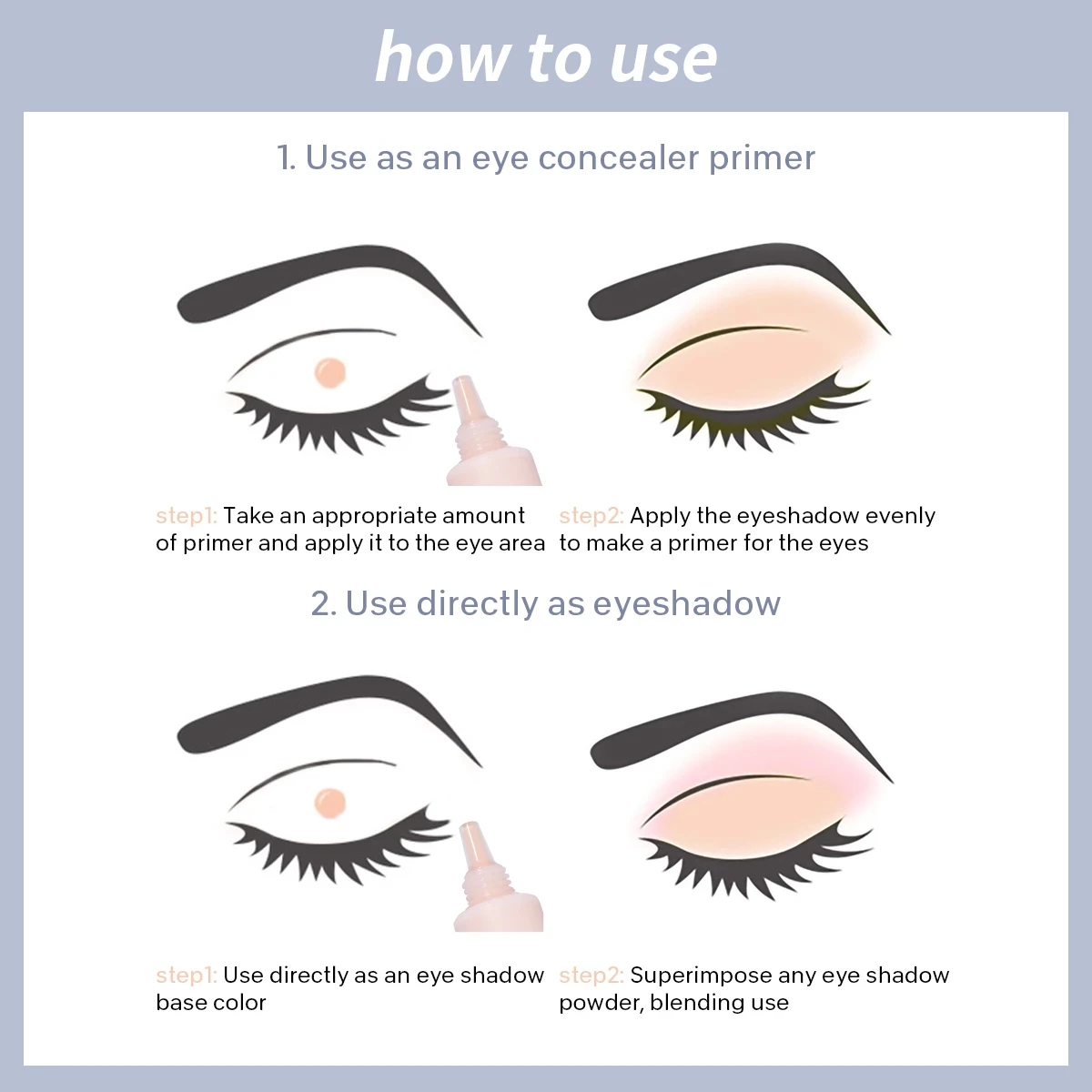 how to use

1. Use as an eye concealer primer

step1: Take an appropriate amount of primer and apply it to the eye area

step2: Apply the eyeshadow evenly to make a primer for the eyes

2. Use directly as eyeshadow

step1: Use directly as an eye shadow base color

step2: Superimpose any eye shadow powder, blending use