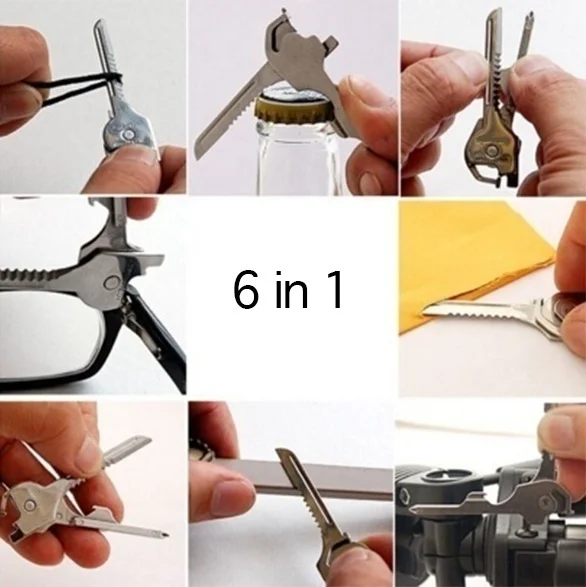 6 in 1