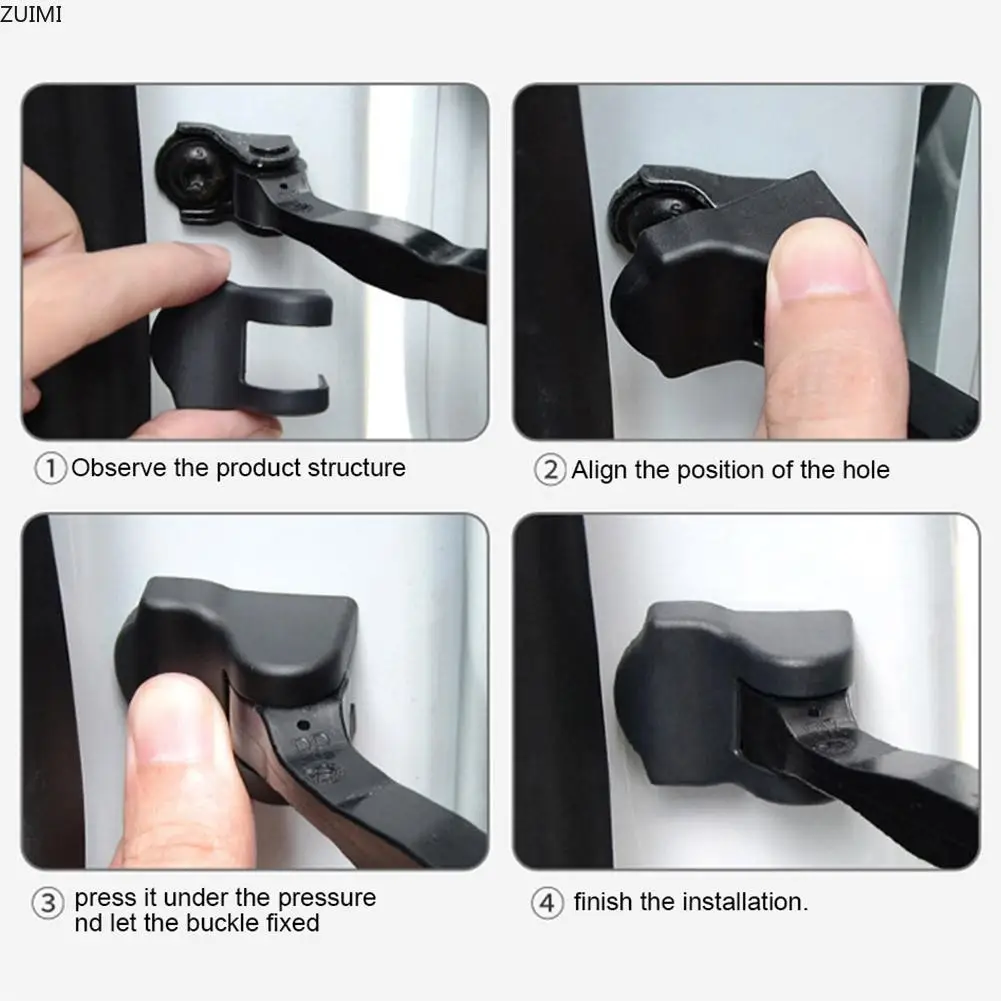 ZUIMI

① Observe the product structure

② Align the position of the hole

③ press it under the pressure nd let the buckle fixed

④ finish the installation.