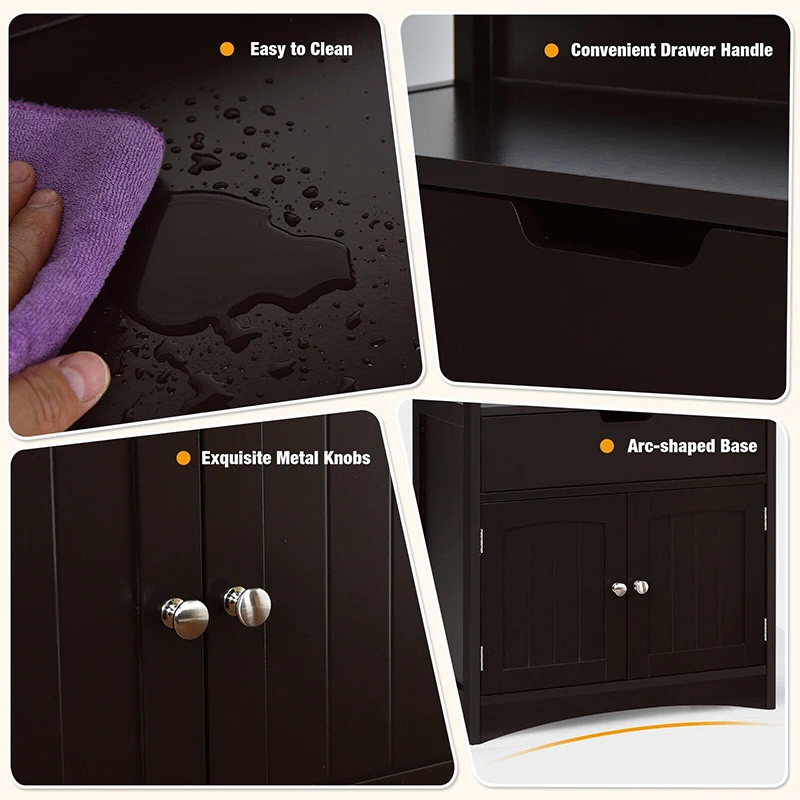 Easy to Clean

Convenient Drawer Handle

Exquisite Metal Knobs

Arc-shaped Base