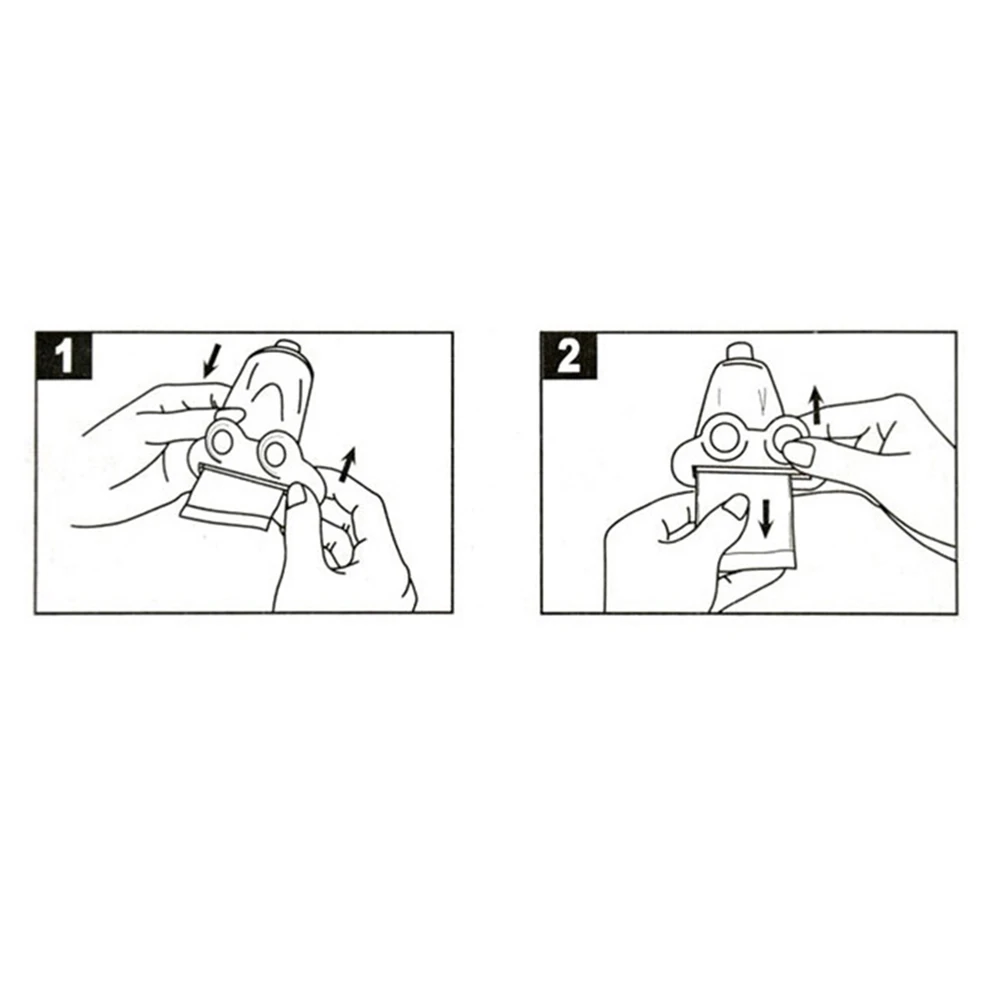 1

2