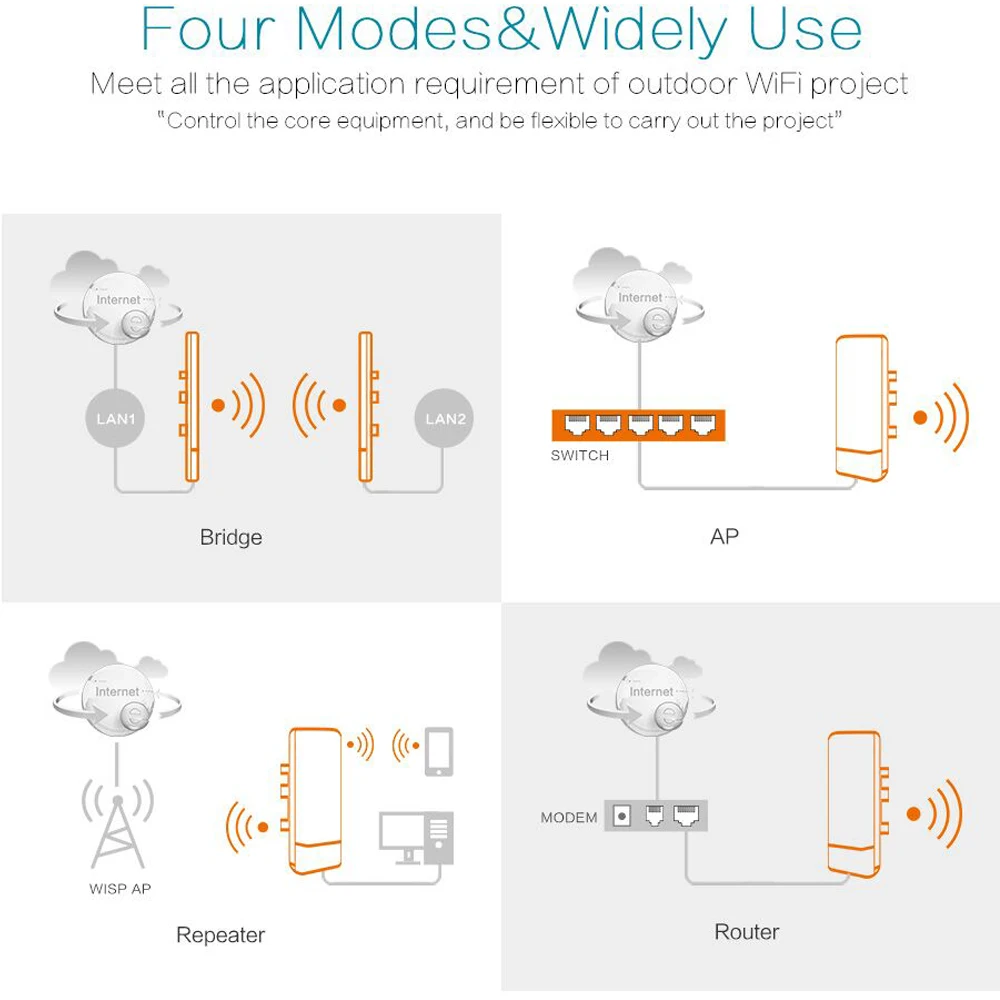 Four Modes&Widely Use

Meet all the application requirement of outdoor WiFi project

"Control the core equipment, and be flexible to carry out the project"

Internet

LAN1

LAN2

Bridge

Internet

SWITCH

AP

Internet

WISP AP

Repeater

Internet

MODEM

Router