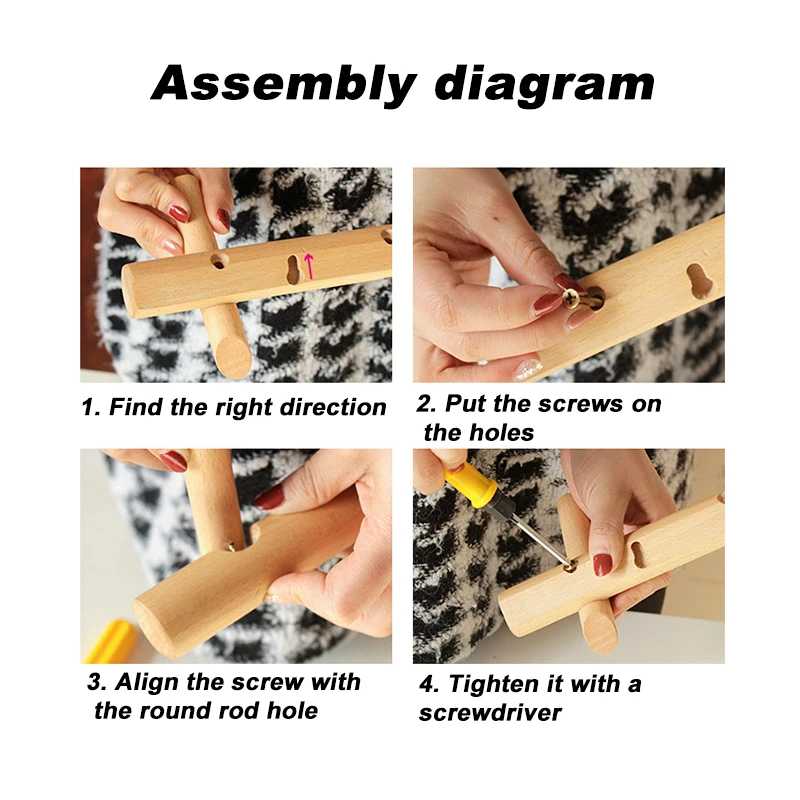 Assembly diagram

1. Find the right direction

2. Put the screws on the holes

3. Align the screw with the round rod hole

4. Tighten it with a screwdriver