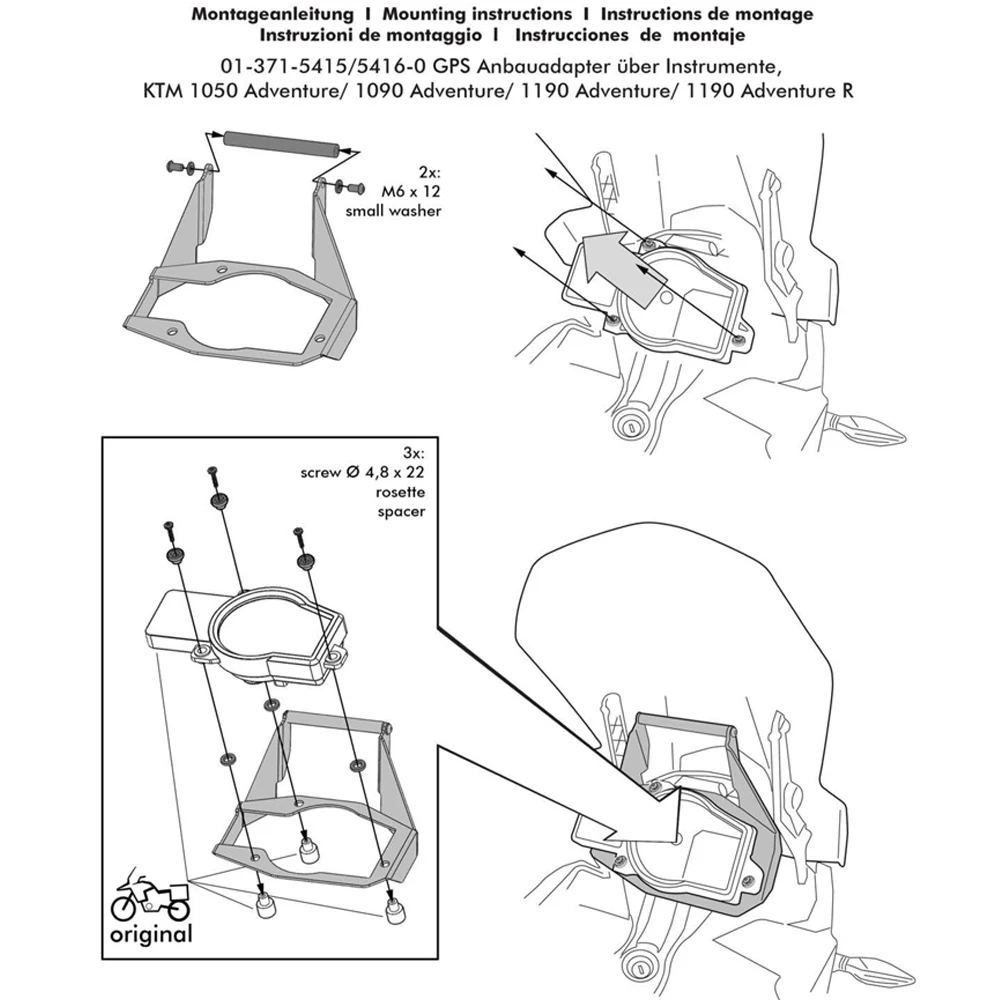 Montageanleitung I Mounting instructions I Instructions de montage
Instruzioni de montaggio I Instrucciones de montaje

01-371-5415/5416-0 GPS Anbauadapter über Instrumente,
KTM 1050 Adventure/ 1090 Adventure/ 1190 Adventure/ 1190 Adventure R

2x:
M6 x 12
small washer

3x:
screw Ø 4,8 x 22
rosette
spacer

original