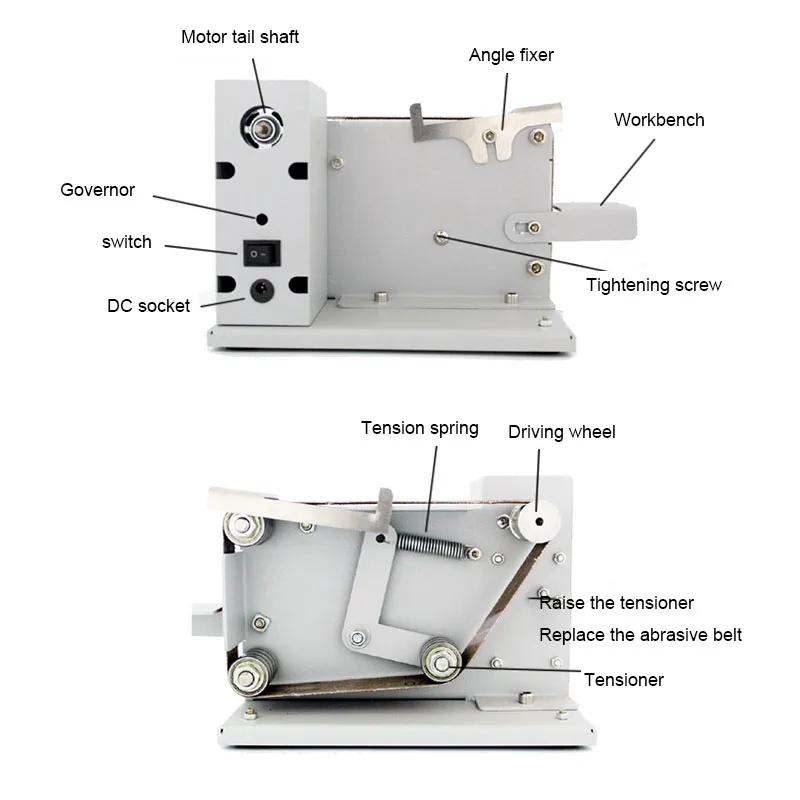 Motor tail shaft

Angle fixer

Workbench

Governor

switch

DC socket

Tightening screw

Tension spring

Driving wheel

Raise the tensioner

Replace the abrasive belt

Tensioner