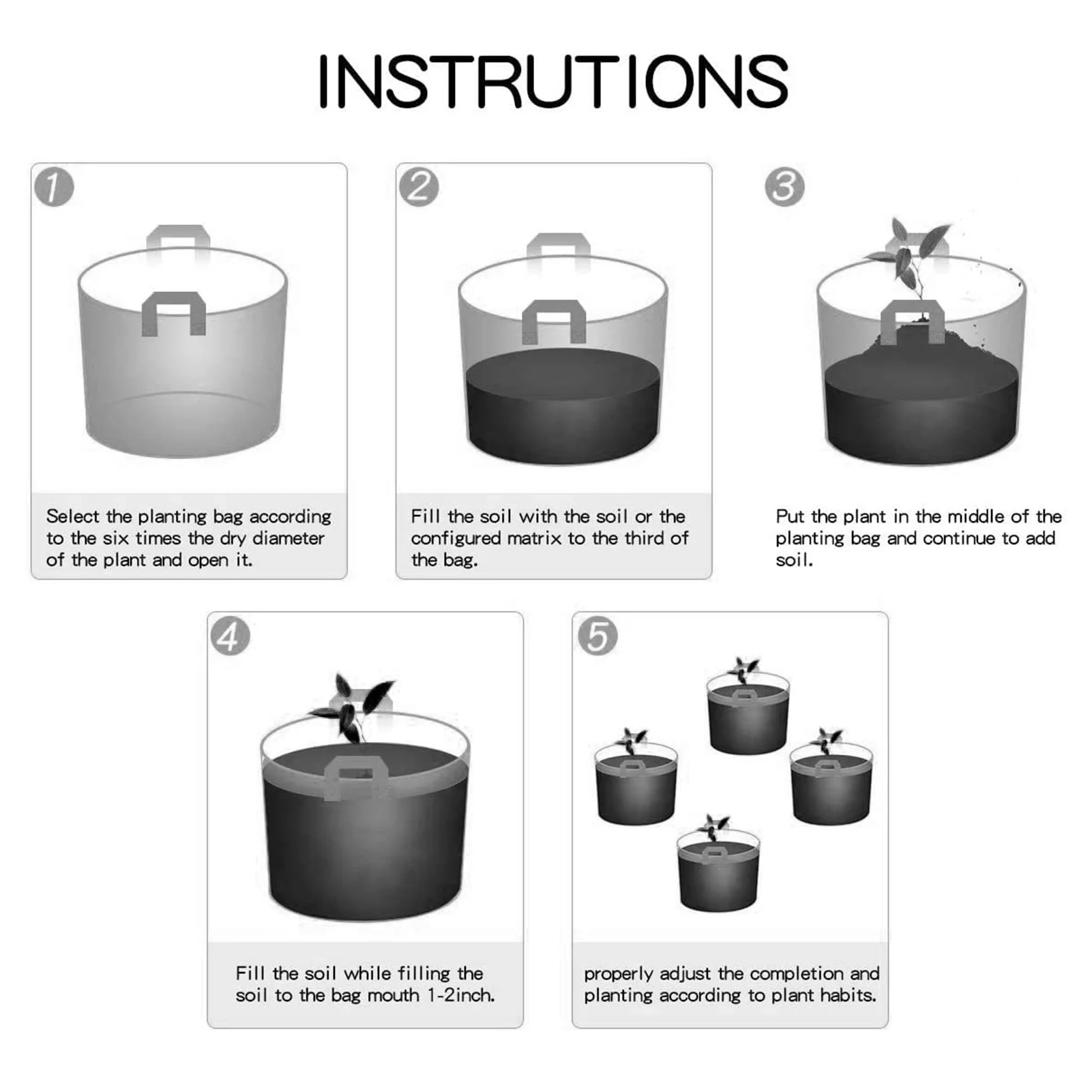 INSTRUTIONS

1

Select the planting bag according to the six times the dry diameter of the plant and open it.

2

Fill the soil with the soil or the configured matrix to the third of the bag.

3

Put the plant in the middle of the planting bag and continue to add soil.

4

Fill the soil while filling the soil to the bag mouth 1-2inch.

5

properly adjust the completion and planting according to plant habits.