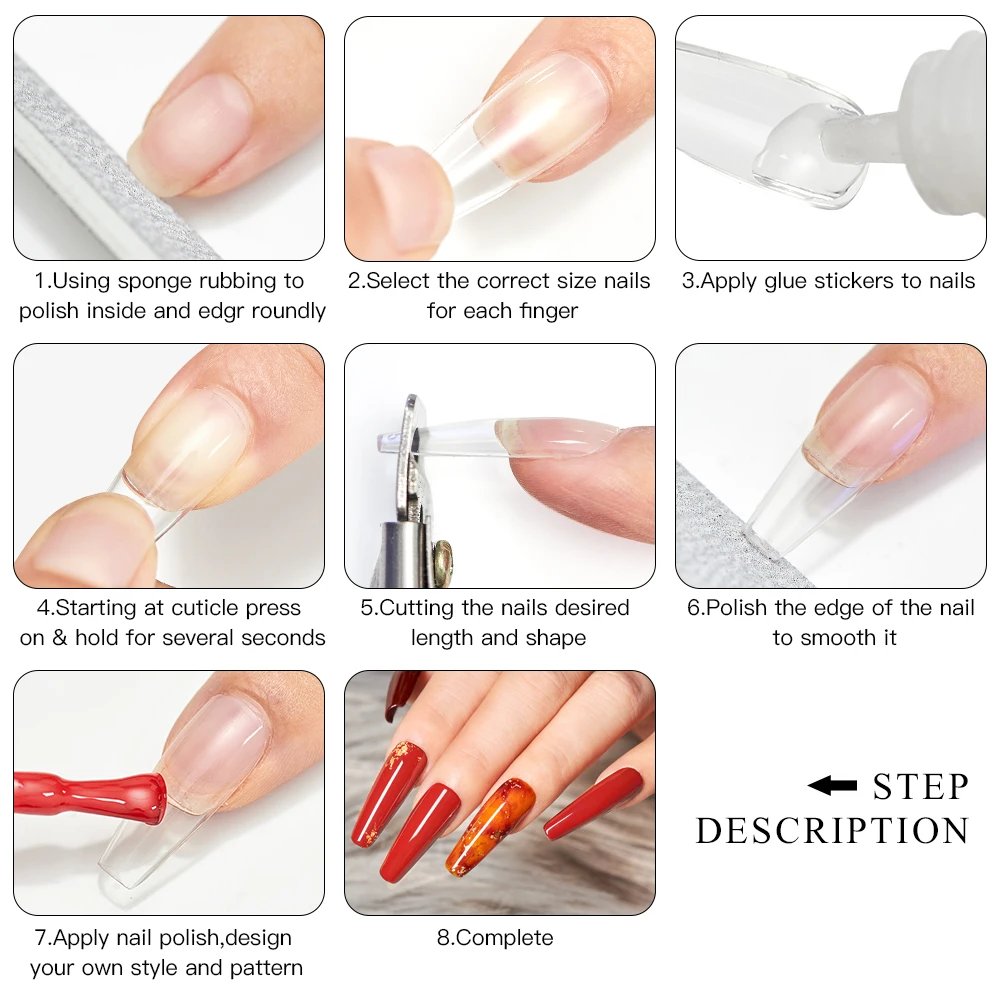 1.Using sponge rubbing to polish inside and edgr roundly

2.Select the correct size nails for each finger

3.Apply glue stickers to nails

4.Starting at cuticle press on & hold for several seconds

5.Cutting the nails desired length and shape

6.Polish the edge of the nail to smooth it

7.Apply nail polish,design your own style and pattern

8.Complete

STEP DESCRIPTION