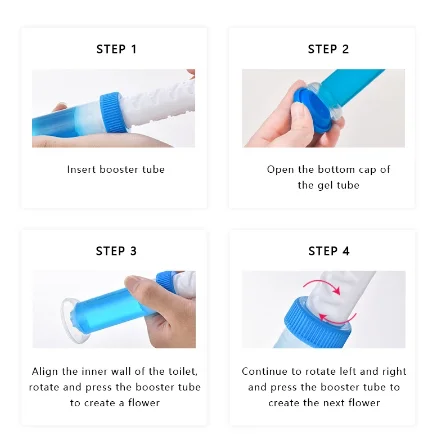 STEP 1

Insert booster tube

STEP 2

Open the bottom cap of the gel tube

STEP 3

Align the inner wall of the toilet, rotate and press the booster tube to create a flower

STEP 4

Continue to rotate left and right and press the booster tube to create the next flower