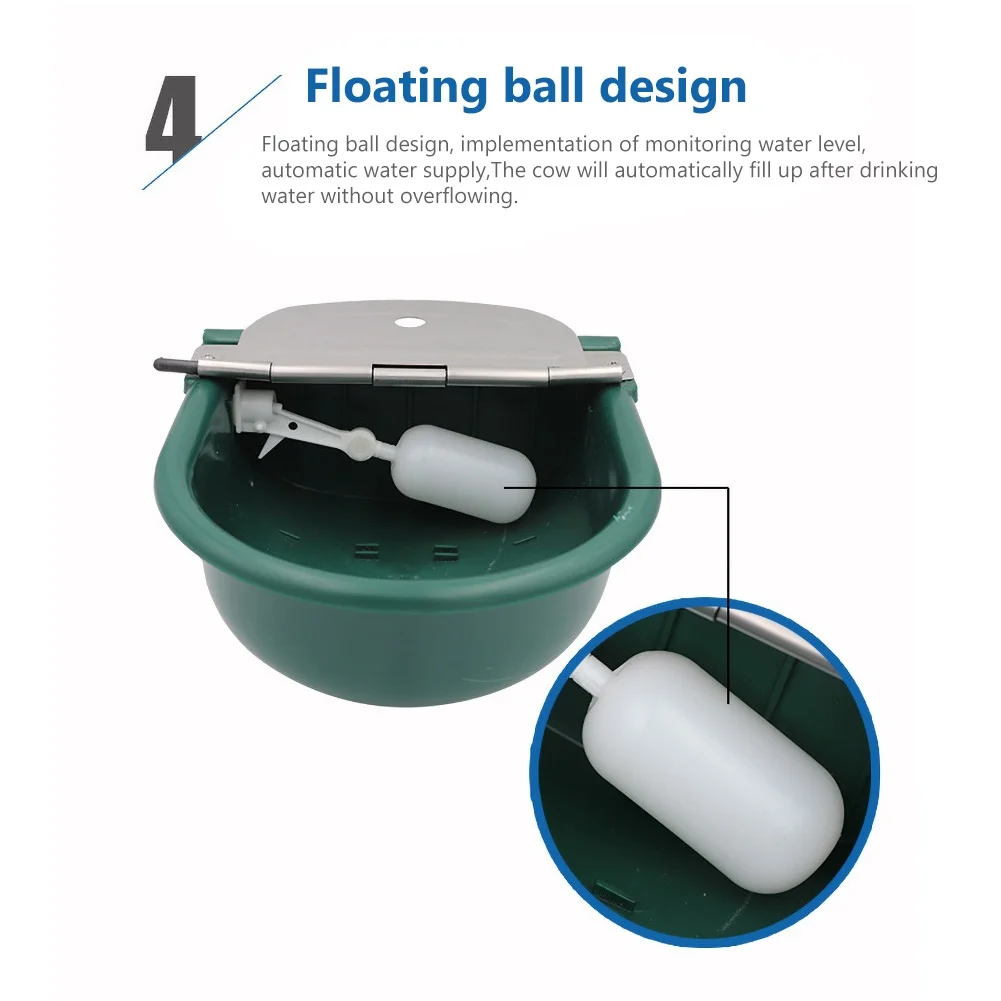 4

Floating ball design

Floating ball design, implementation of monitoring water level, automatic water supply,The cow will automatically fill up after drinking water without overflowing.