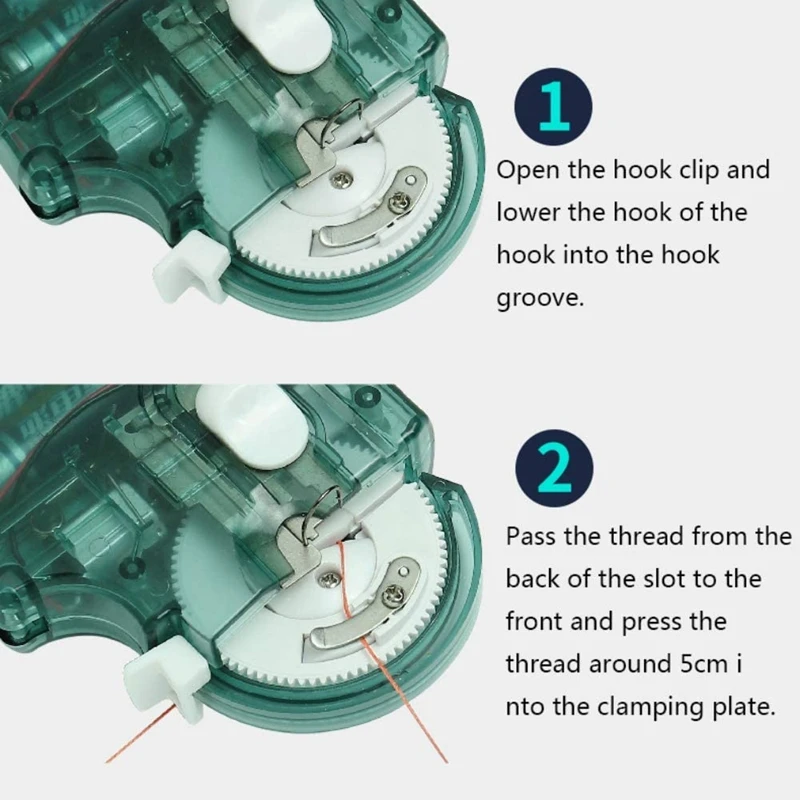 1

Open the hook clip and lower the hook of the hook into the hook groove.

2

Pass the thread from the back of the slot to the front and press the thread around 5cm i nto the clamping plate.