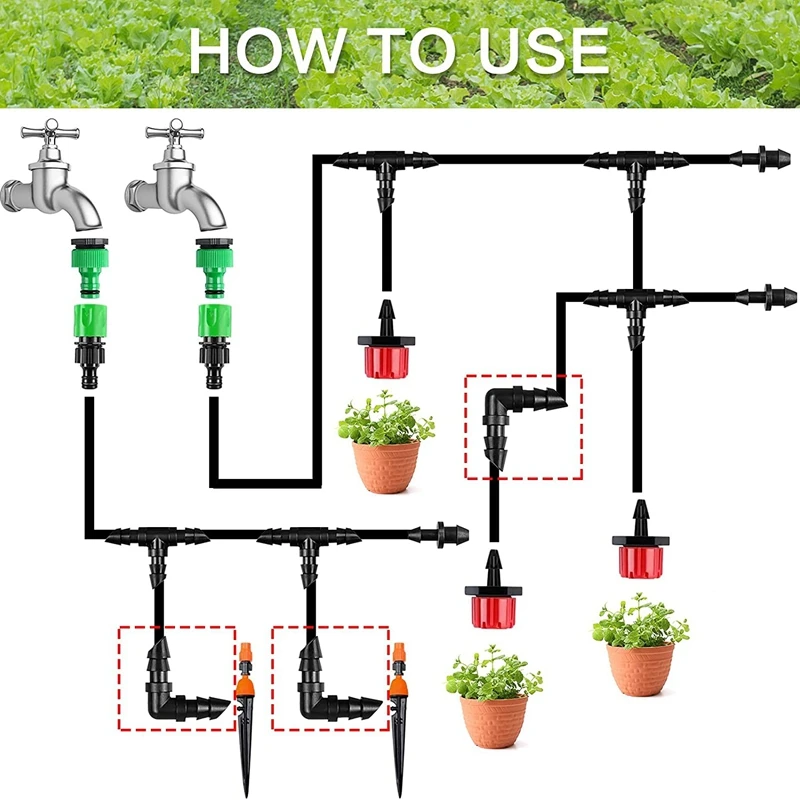 HOW TO USE