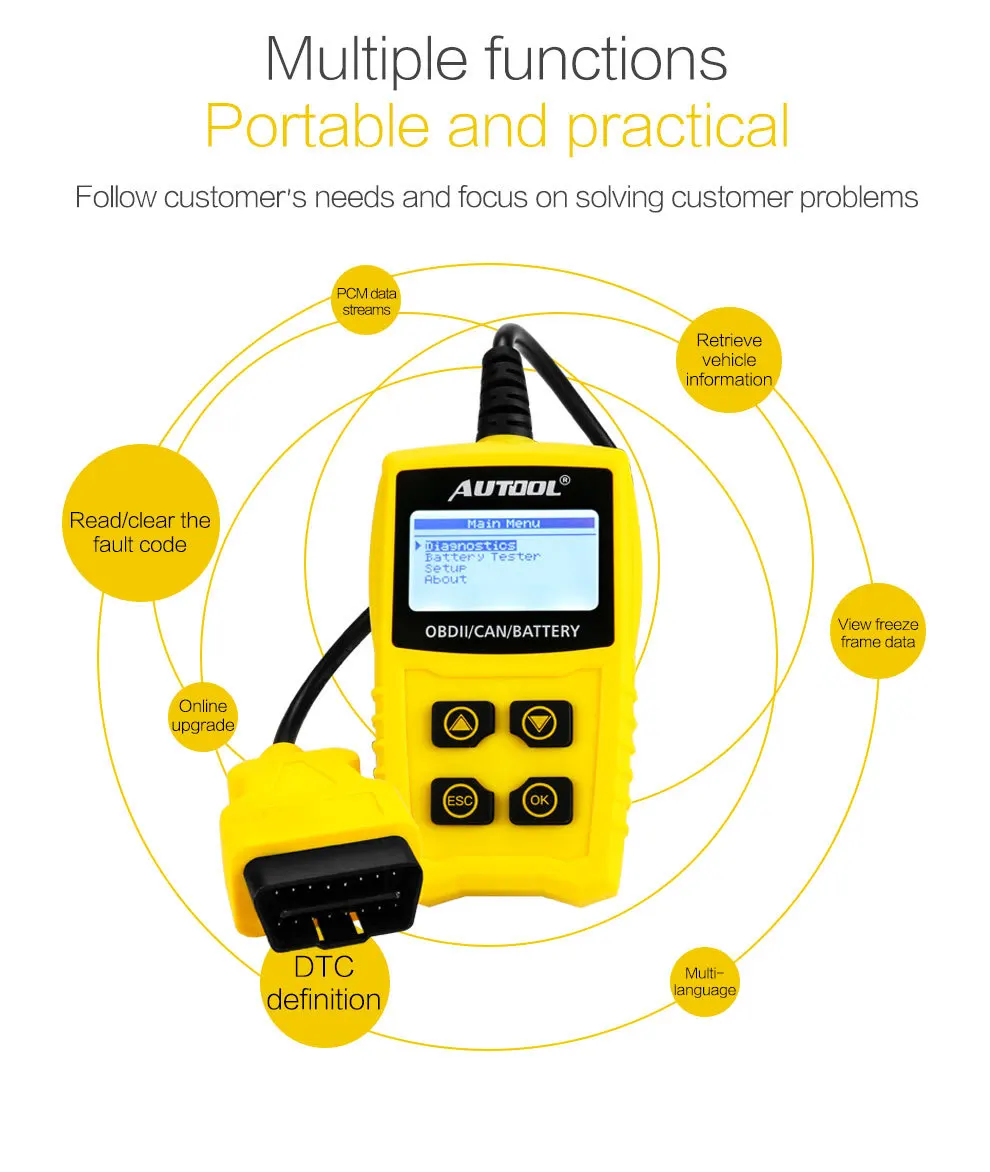 Multiple functions
Portable and practical

Follow customer's needs and focus on solving customer problems

PCM data streams

Retrieve vehicle information

Read/clear the fault code

AUTOOL®

Main Menu
Diagnostics
Battery Tester
Setup
About

OBDII/CAN/BATTERY

View freeze frame data

Online upgrade

ESC

OK

DTC definition

Multi-language