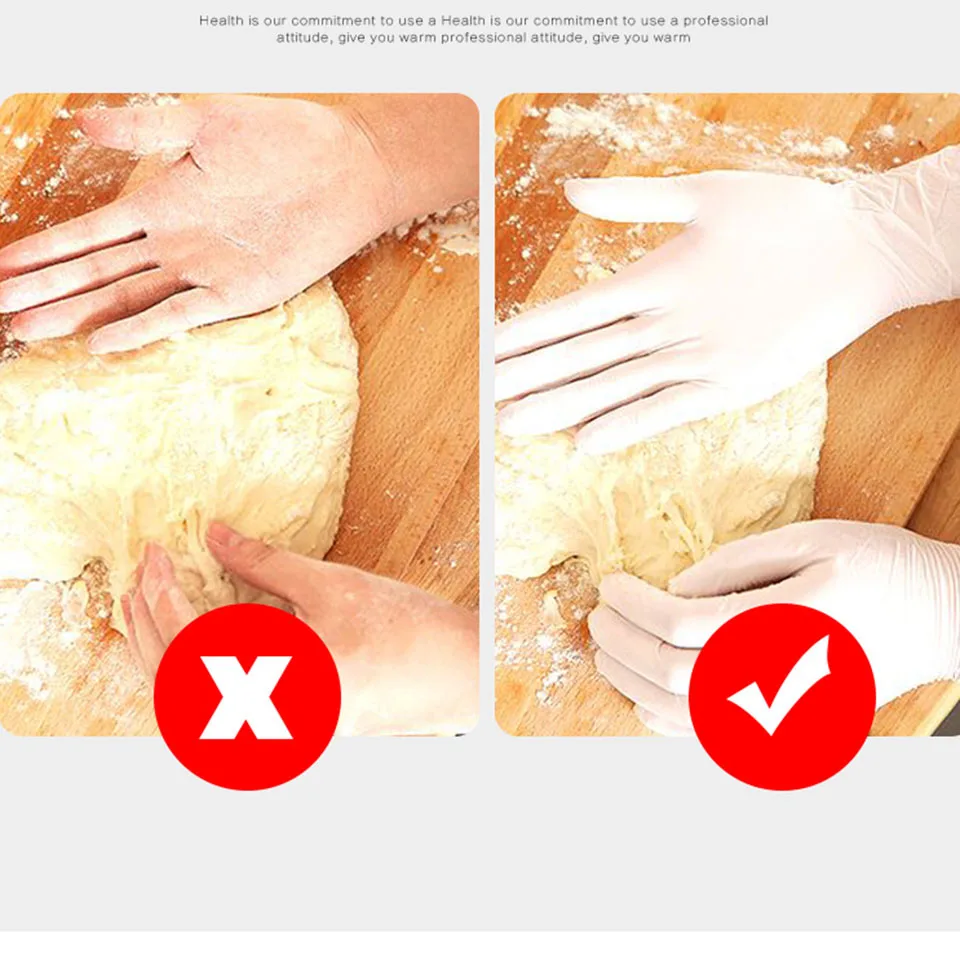 Health is our commitment to use a Health is our commitment to use a professional attitude, give you warm professional attitude, give you warm

X