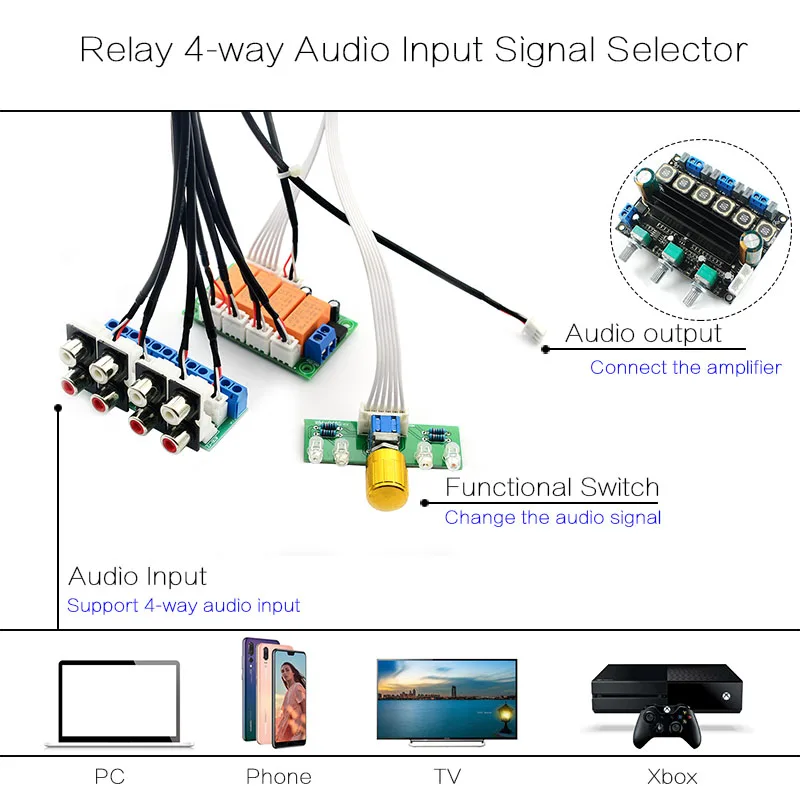 Relay 4-way Audio Input Signal Selector

Audio output
Connect the amplifier

Functional Switch
Change the audio signal

Audio Input
Support 4-way audio input

PC

Phone

TV

Xbox