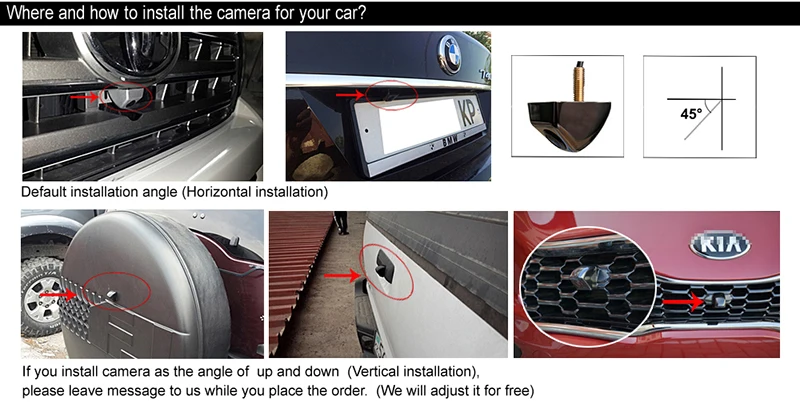 Where and how to install the camera for your car?

KP

BMW

45°

Default installation angle (Horizontal installation)

KIA

If you install camera as the angle of up and down (Vertical installation), please leave message to us while you place the order. (We will adjust it for free)