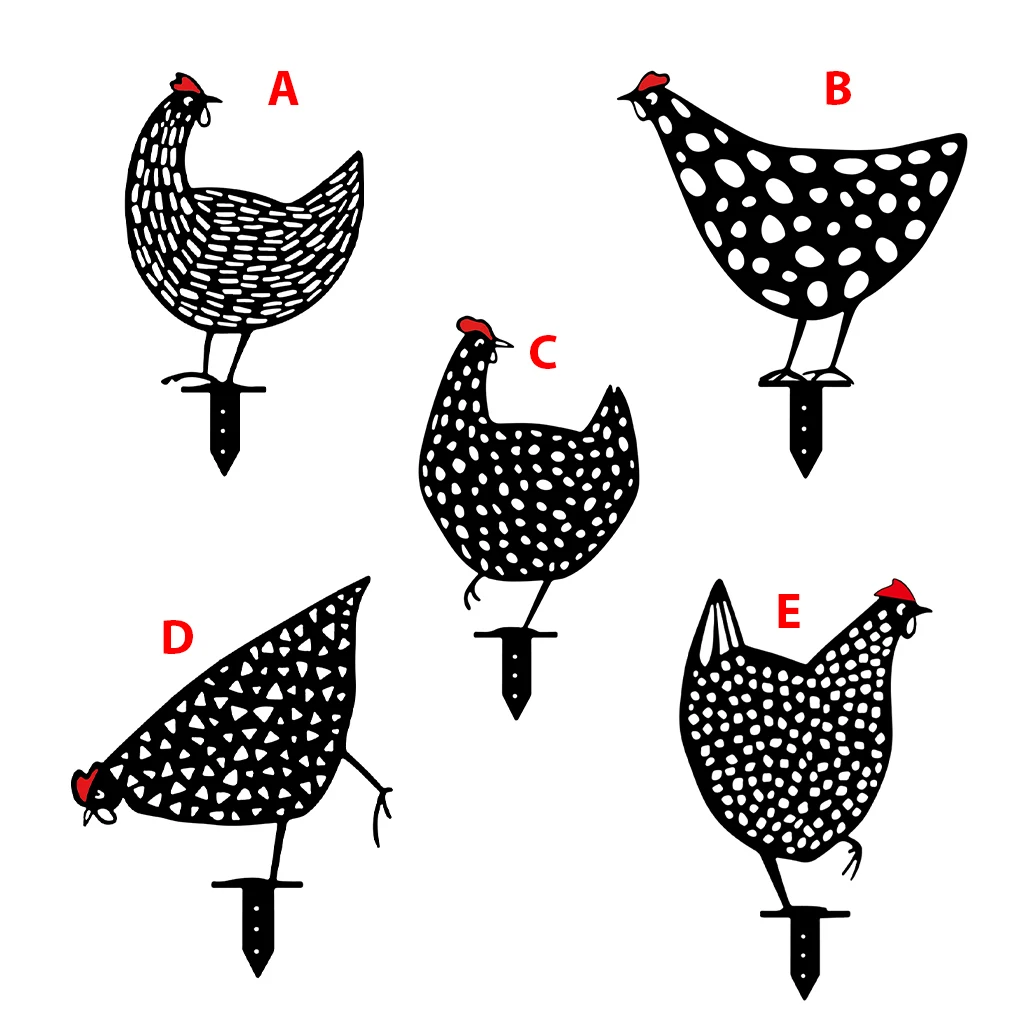 A

B

C

D

E