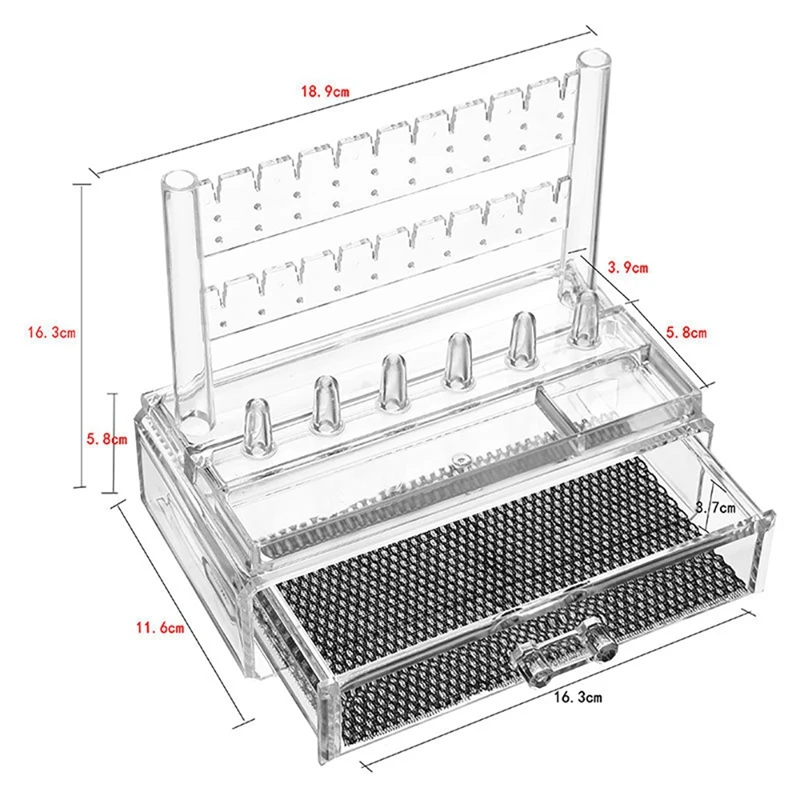 18.9cm
3.9cm
16.3cm
5.8cm
5.8cm
3.7cm
11.6cm
16.3cm