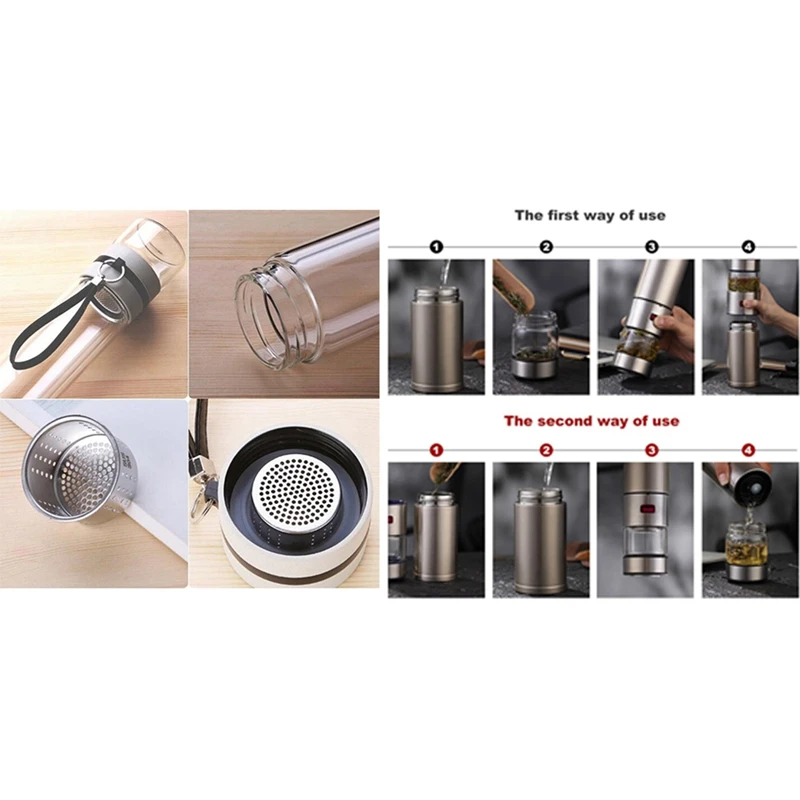 The first way of use

1 2 3 4

The second way of use

1 2 3 4