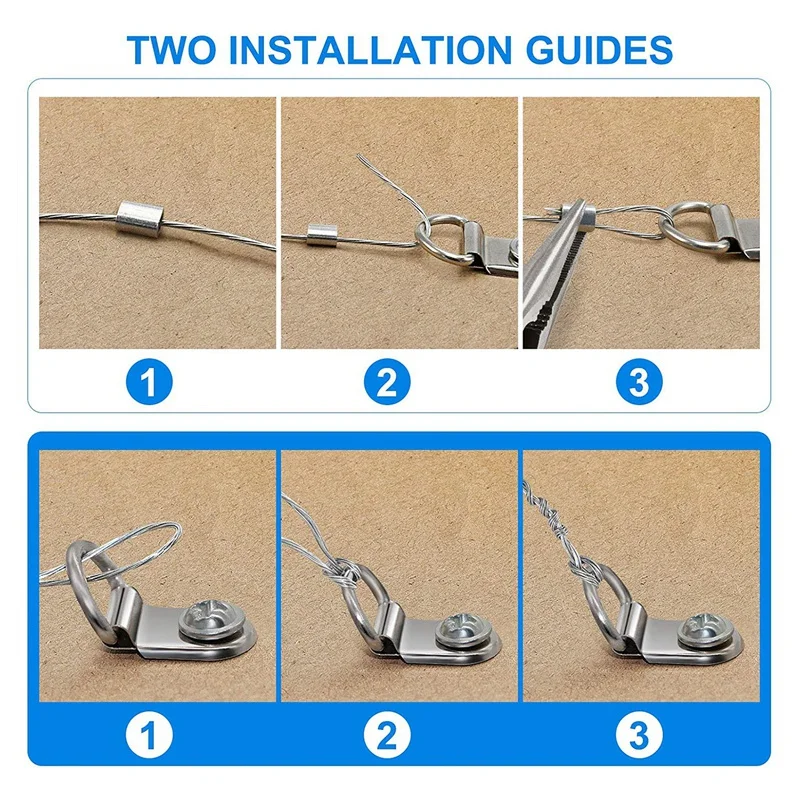 TWO INSTALLATION GUIDES

1

2

3

1

2

3