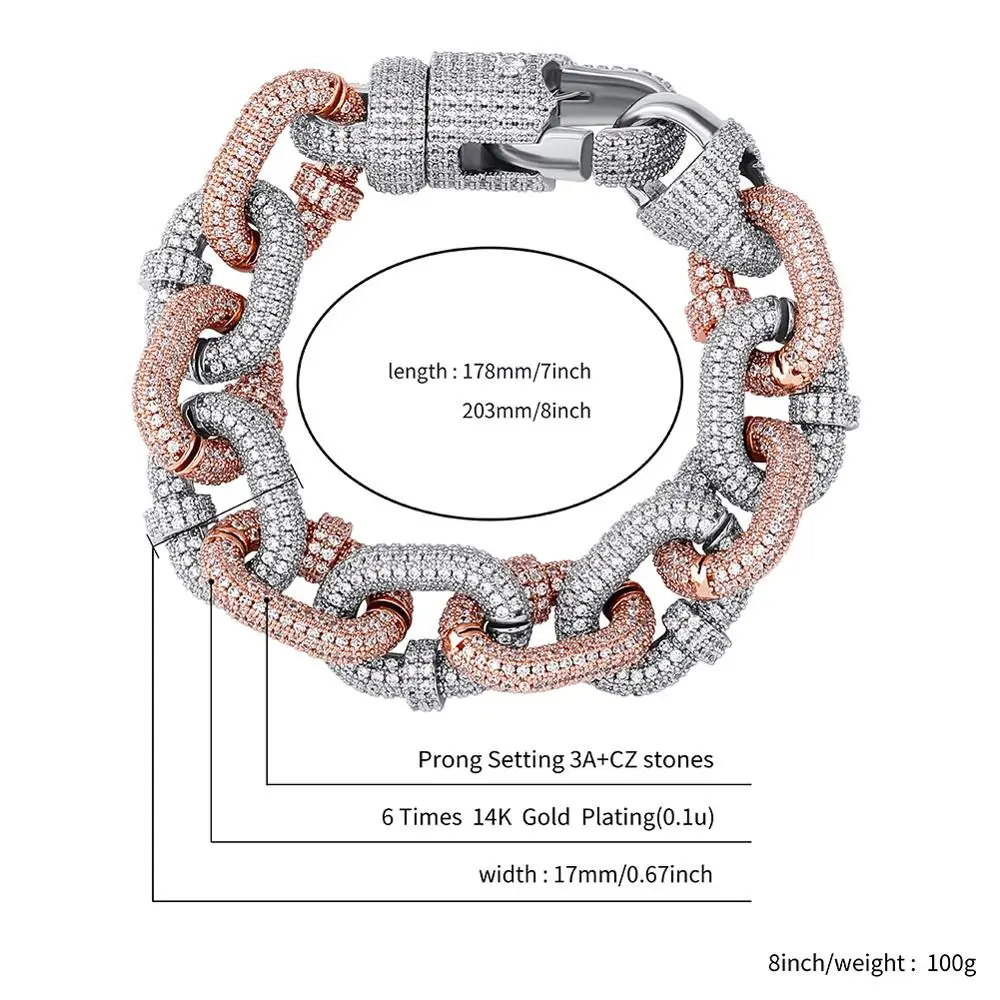 length : 178mm/7inch
203mm/8inch

Prong Setting 3A+CZ stones

6 Times 14K Gold Plating(0.1u)

width : 17mm/0.67inch

8inch/weight : 100g