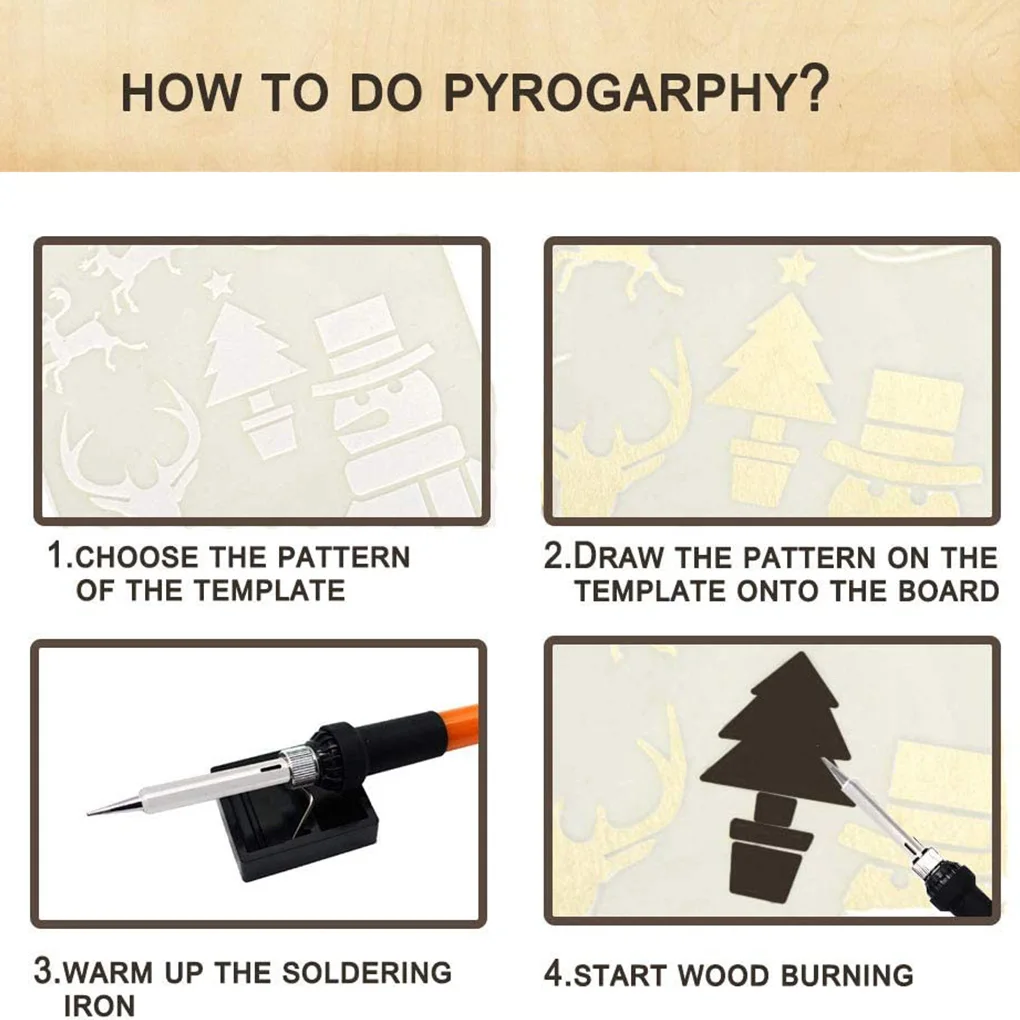 HOW TO DO PYROGARPHY?

1.CHOOSE THE PATTERN OF THE TEMPLATE

2.DRAW THE PATTERN ON THE TEMPLATE ONTO THE BOARD

3.WARM UP THE SOLDERING IRON

4.START WOOD BURNING