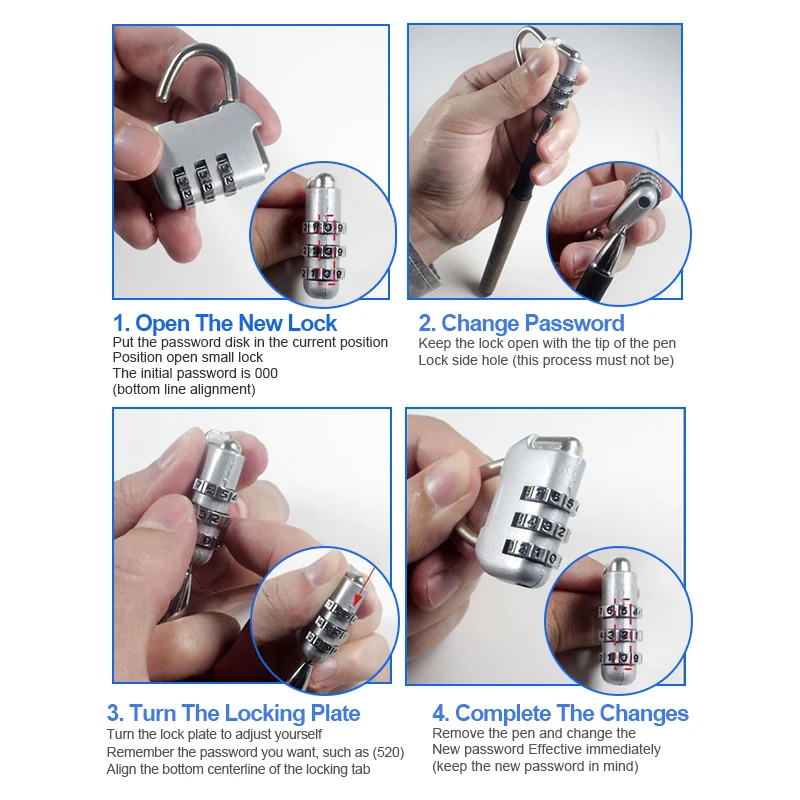 1. Open The New Lock
Put the password disk in the current position
Position open small lock
The initial password is 000
(bottom line alignment)

2. Change Password
Keep the lock open with the tip of the pen
Lock side hole (this process must not be)

3. Turn The Locking Plate
Turn the lock plate to adjust yourself
Remember the password you want, such as (520)
Align the bottom centerline of the locking tab

4. Complete The Changes
Remove the pen and change the
New password Effective immediately
(keep the new password in mind)