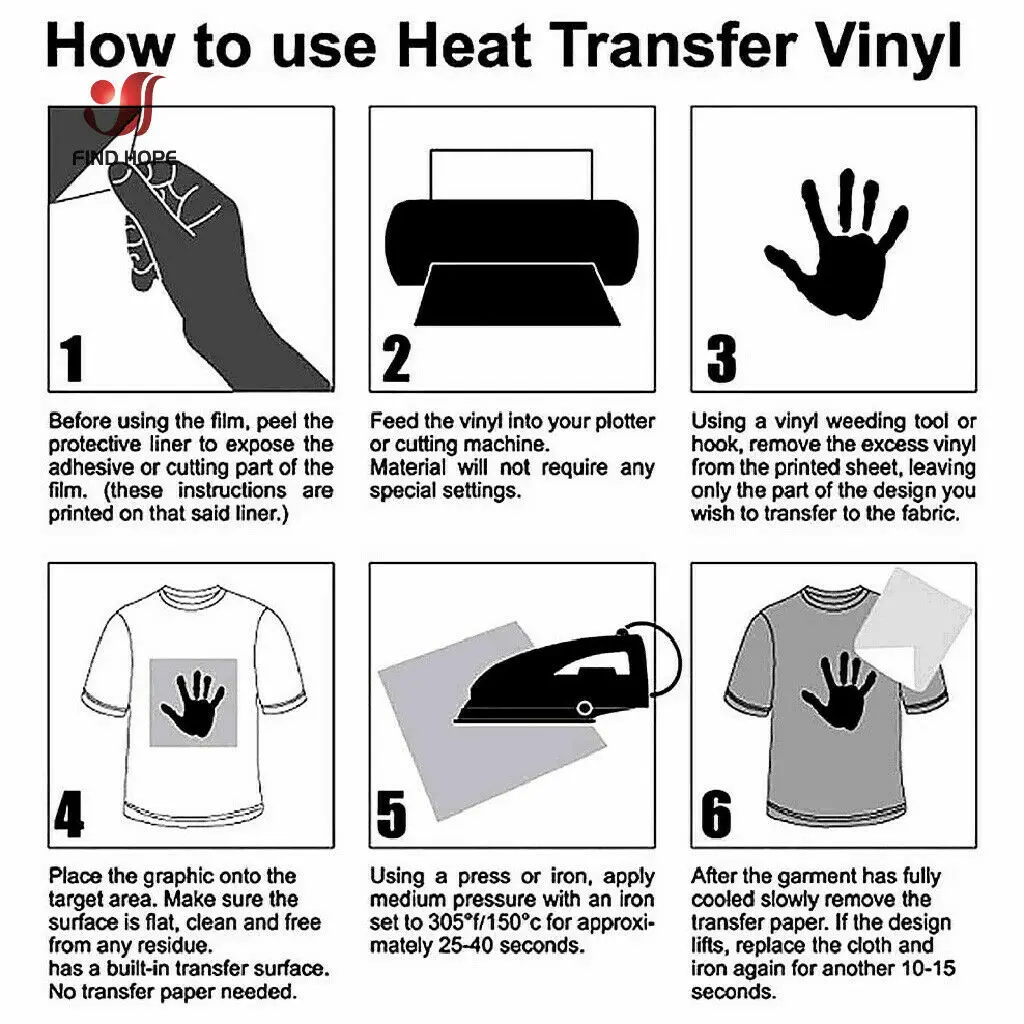 How to use Heat Transfer Vinyl

FIND HOPE

1

Before using the film, peel the protective liner to expose the adhesive or cutting part of the film. (these instructions are printed on that said liner.)

2

Feed the vinyl into your plotter or cutting machine.
Material will not require any special settings.

3

Using a vinyl weeding tool or hook, remove the excess vinyl from the printed sheet, leaving only the part of the design you wish to transfer to the fabric.

4

Place the graphic onto the target area. Make sure the surface is flat, clean and free from any residue.
has a built-in transfer surface.
No transfer paper needed.

5

Using a press or iron, apply medium pressure with an iron set to 305°f/150°c for approximately 25-40 seconds.

6

After the garment has fully cooled slowly remove the transfer paper. If the design lifts, replace the cloth and iron again for another 10-15 seconds.