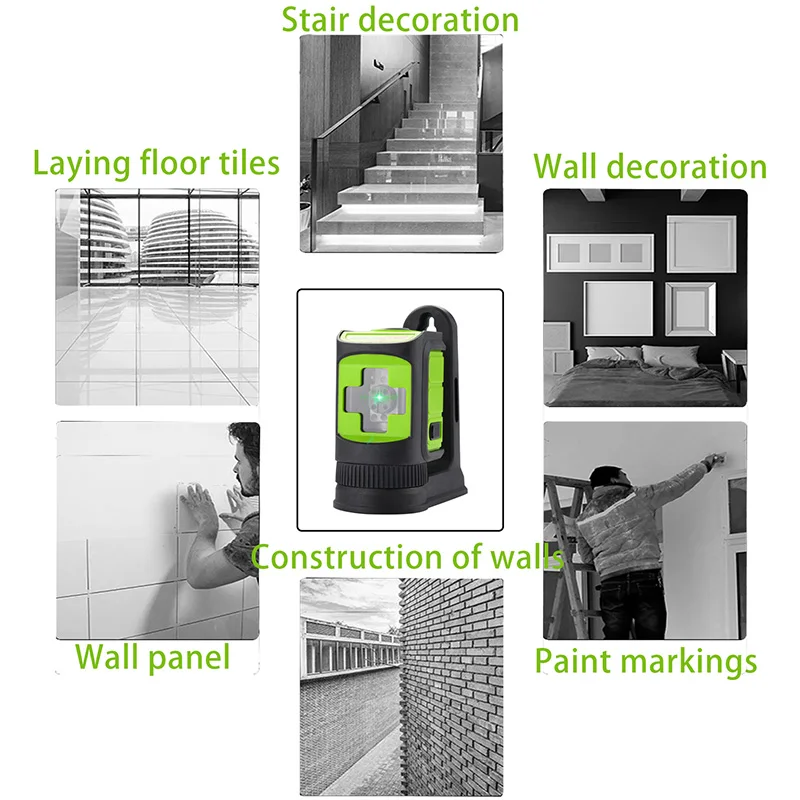 Stair decoration

Laying floor tiles

Wall decoration

Construction of walls

Wall panel

Paint markings