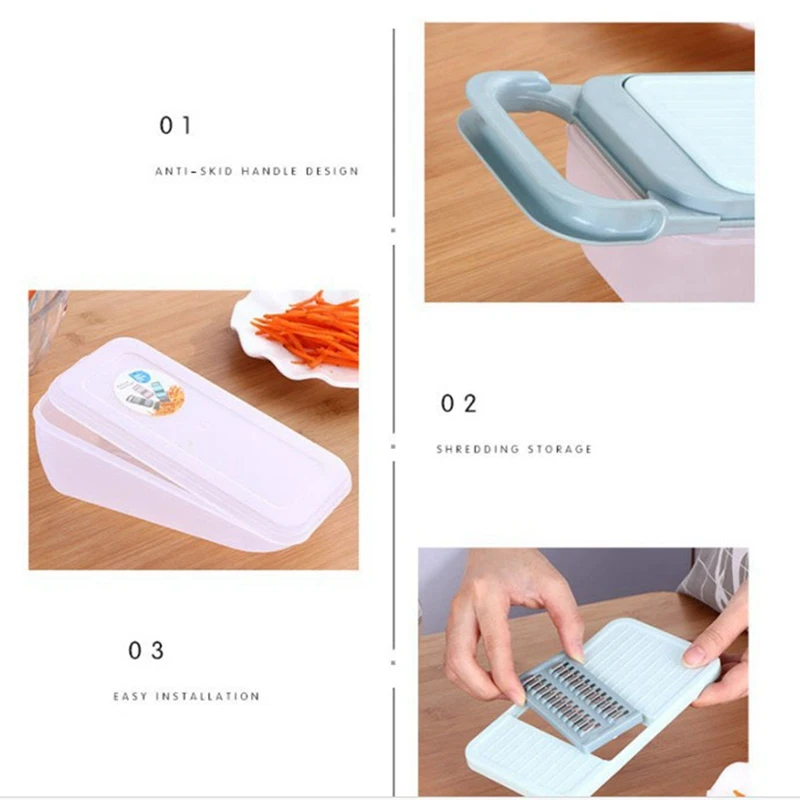 01

ANTI-SKID HANDLE DESIGN

02

SHREDDING STORAGE

03

EASY INSTALLATION