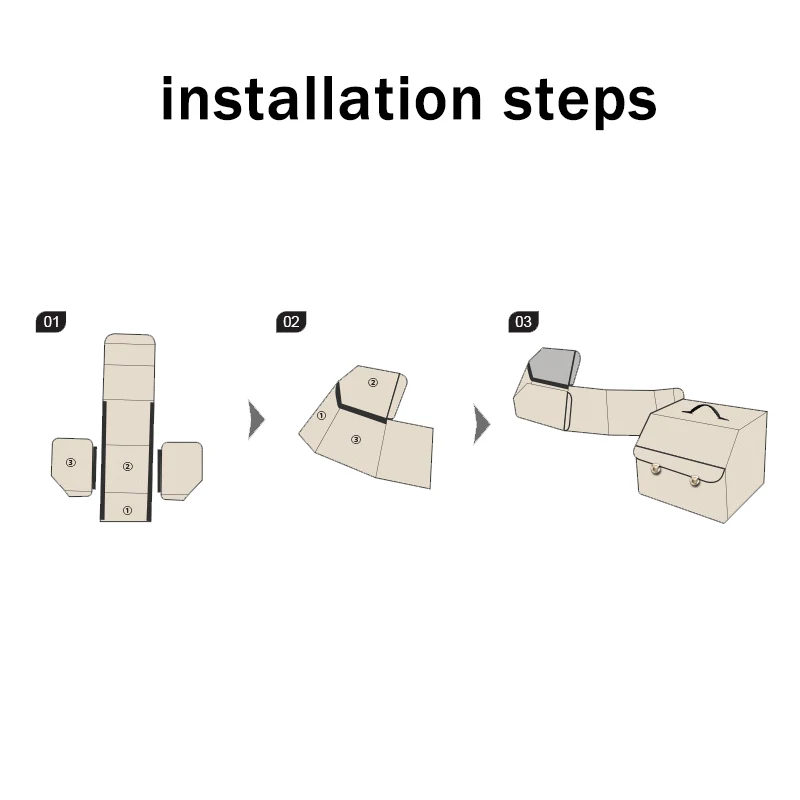 installation steps

01

③ ② ①

02

② ① ③

03