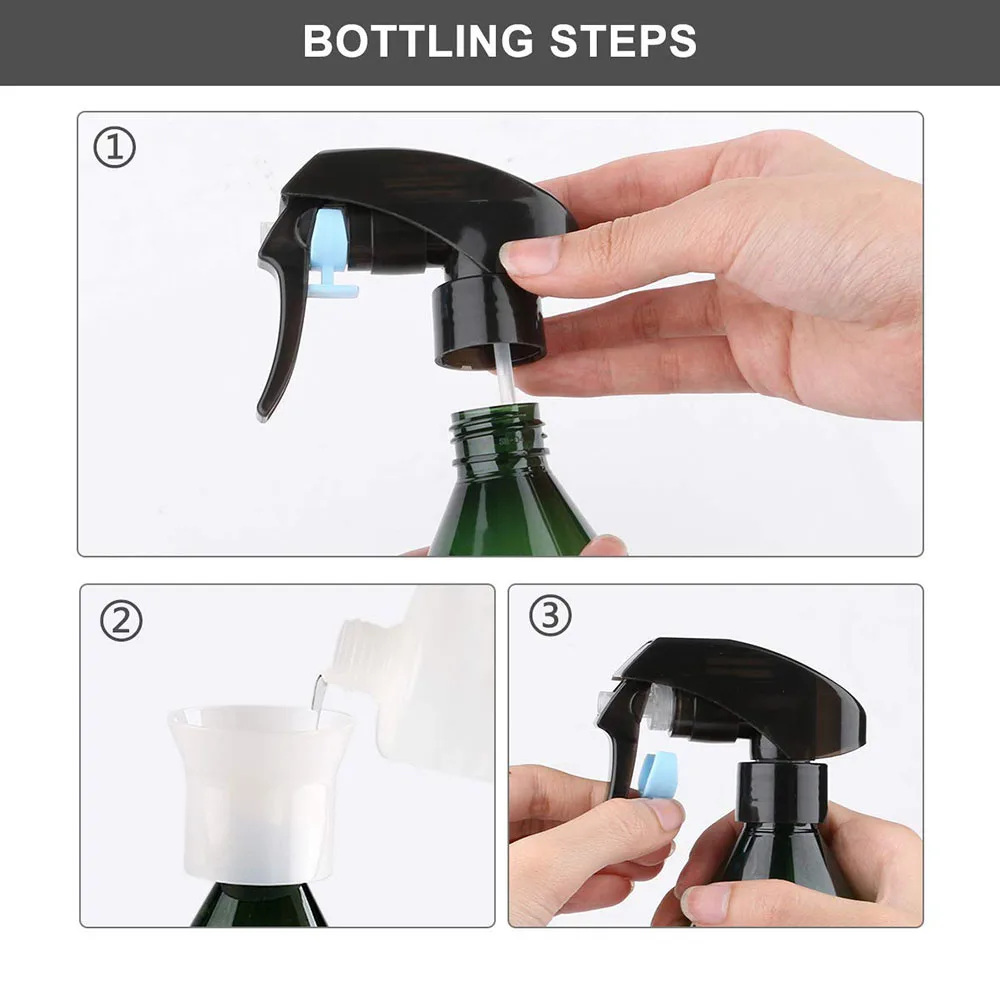 BOTTLING STEPS

①

②

③