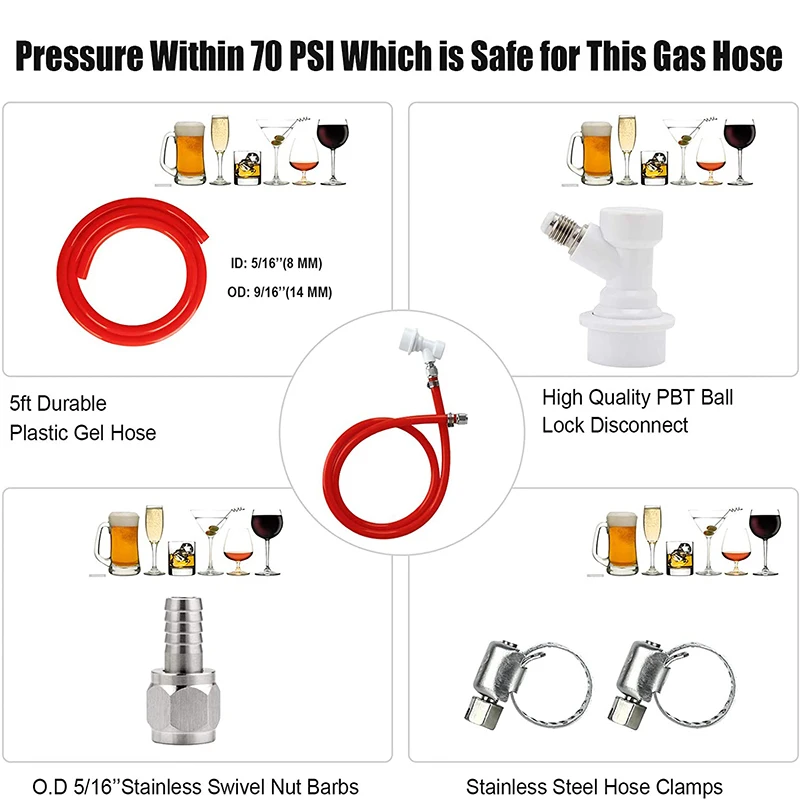 Pressure Within 70 PSI Which is Safe for This Gas Hose

ID: 5/16''(8 MM)

OD: 9/16''(14 MM)

5ft Durable Plastic Gel Hose

High Quality PBT Ball Lock Disconnect

O.D 5/16''Stainless Swivel Nut Barbs

Stainless Steel Hose Clamps