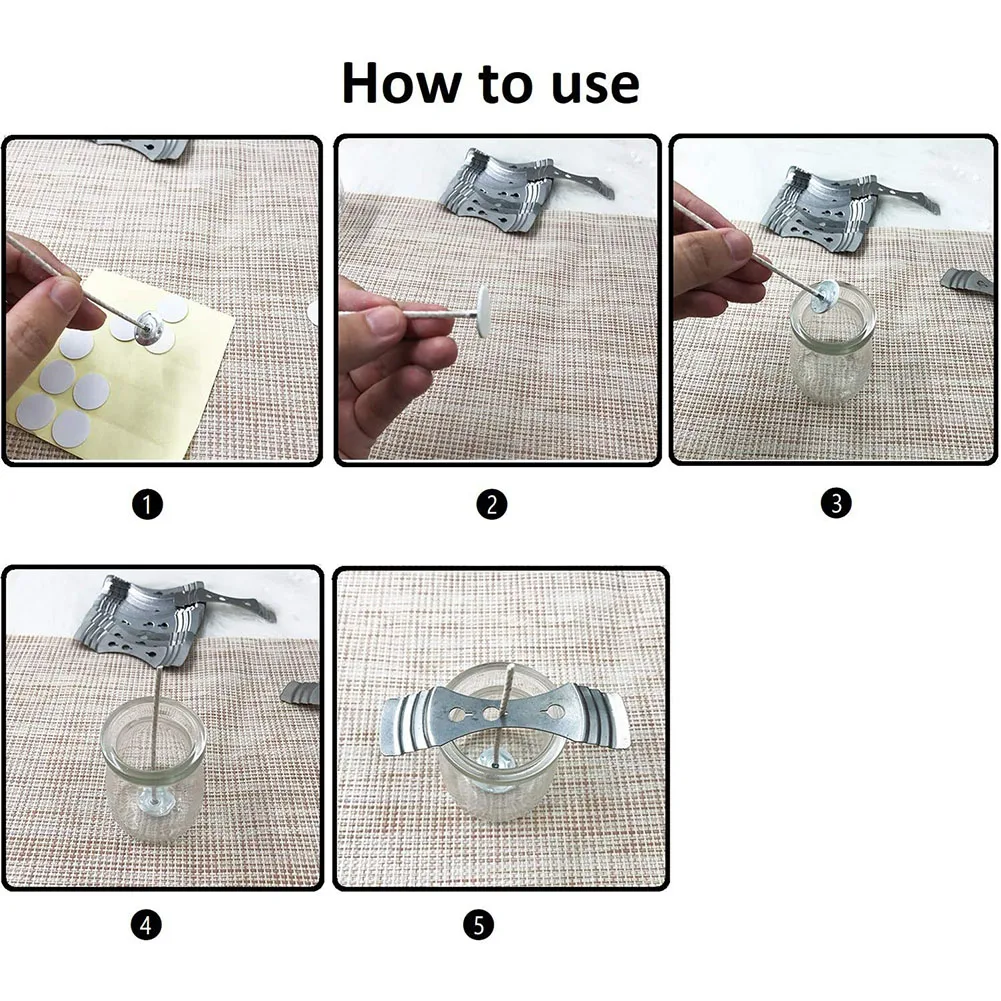 How to use

1

2

3

4

5