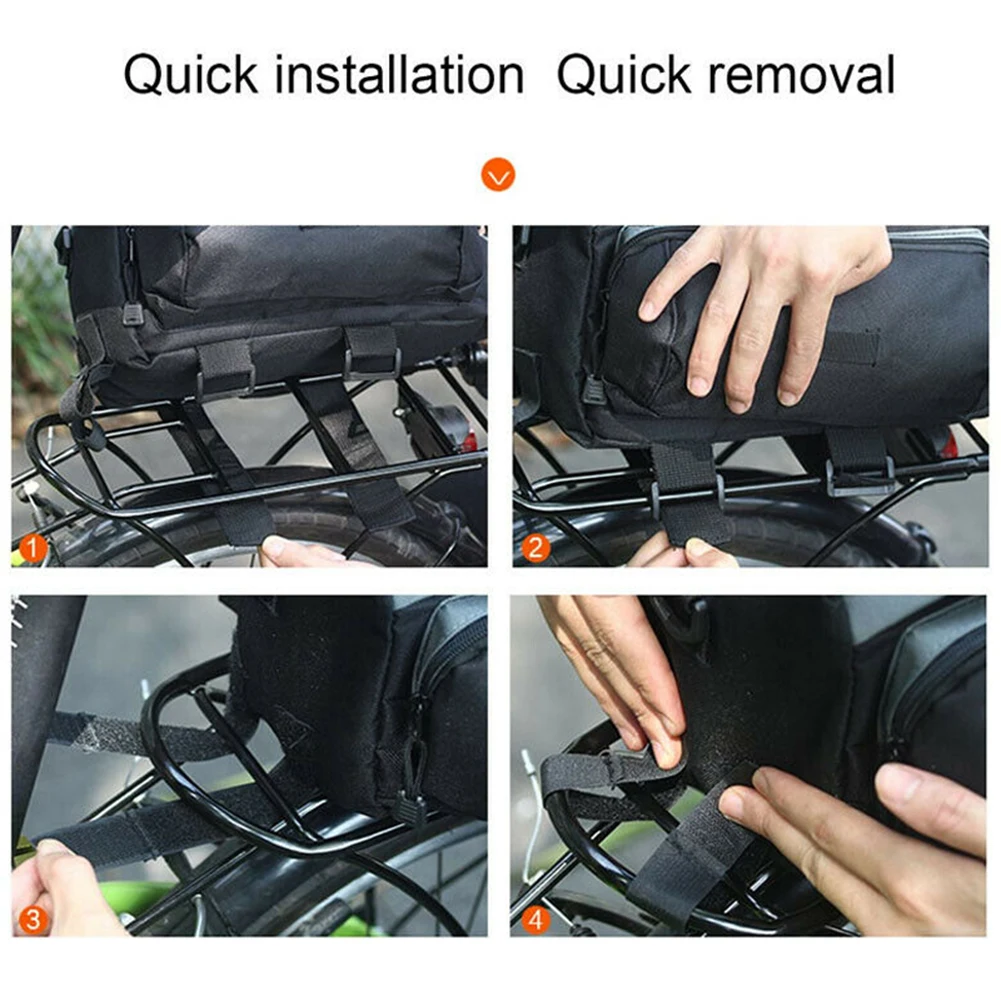 Quick installation  Quick removal

1

2

3

4