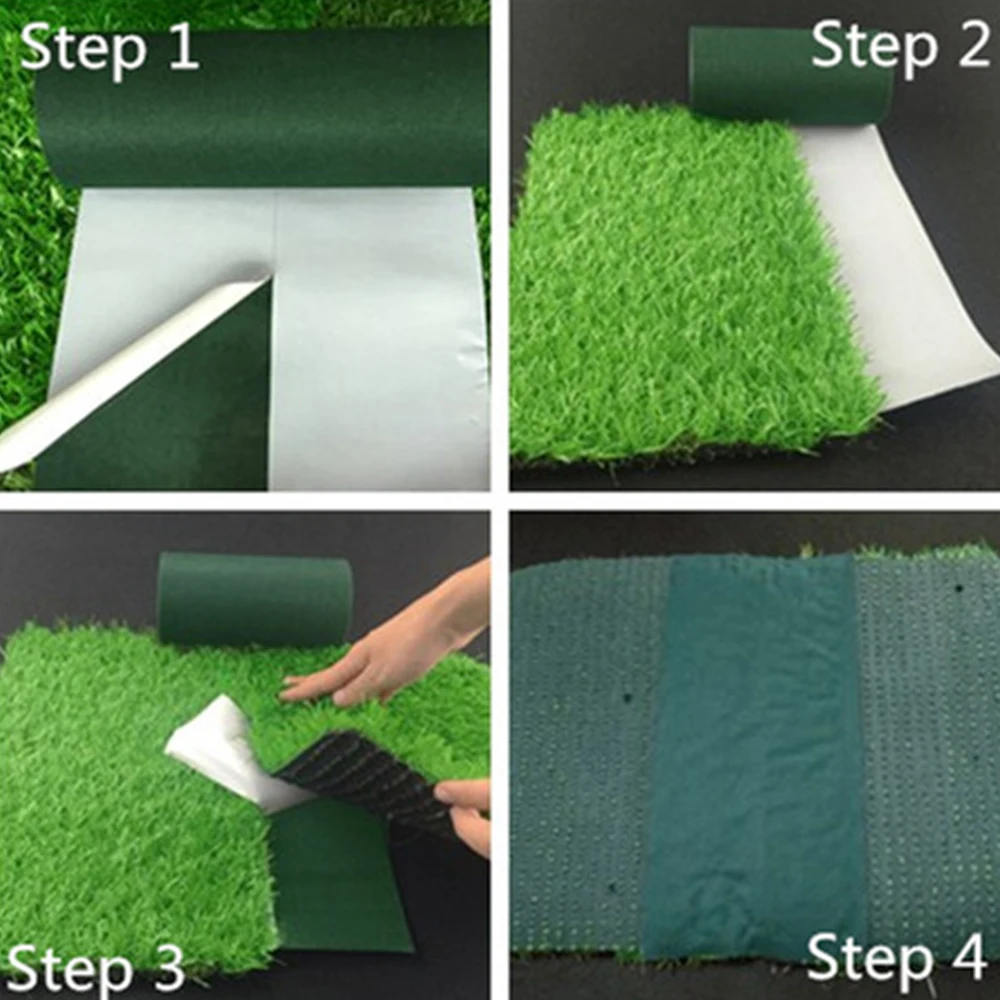 Step 1

Step 2

Step 3

Step 4