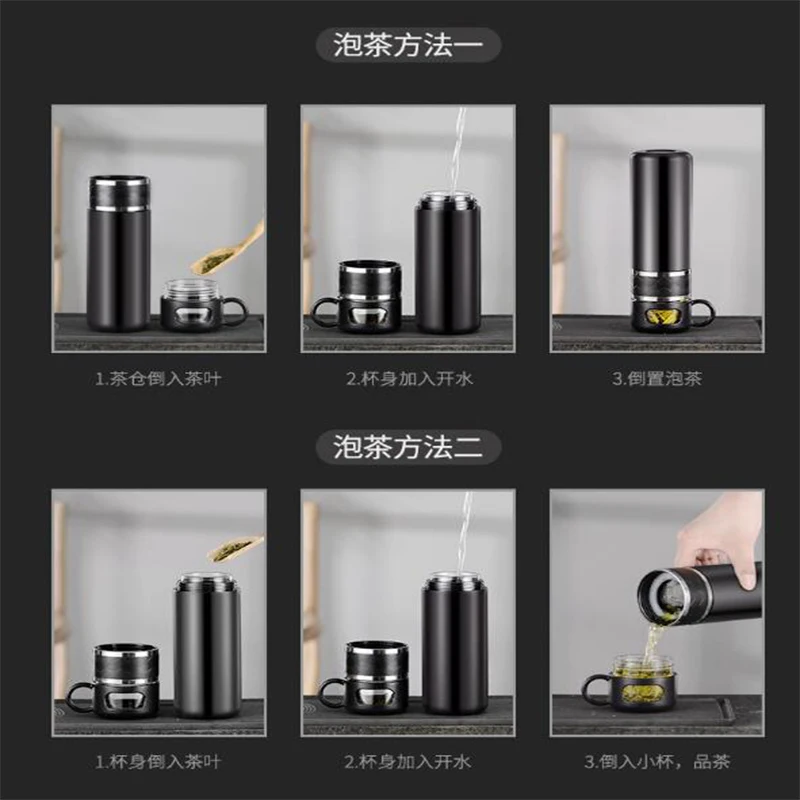 泡茶方法一

1.茶仓倒入茶叶

2.杯身加入开水

3.倒置泡茶

泡茶方法二

1.杯身倒入茶叶

2.杯身加入开水

3.倒入小杯，品茶